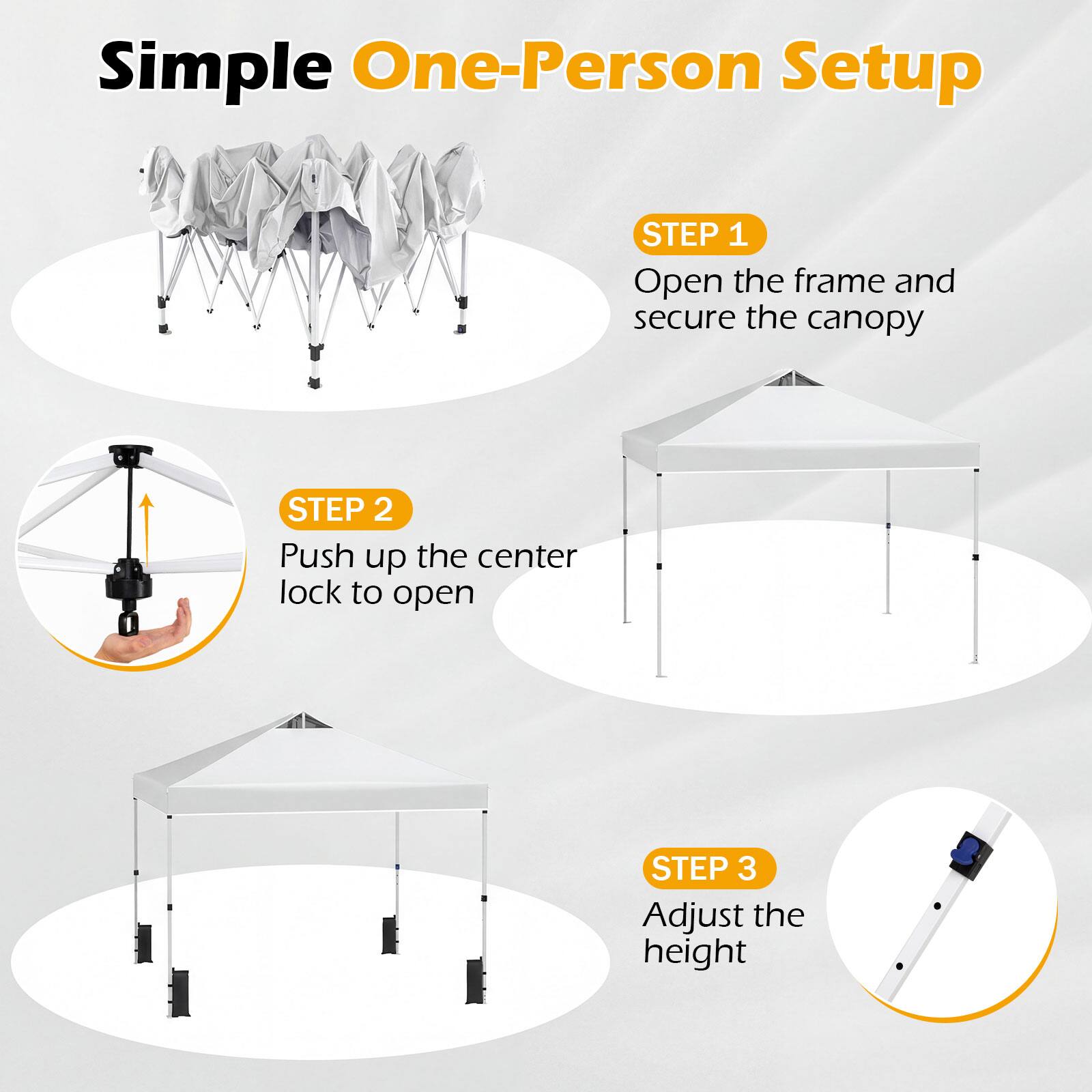 Simple One-Person Setup

STEP 1

Open the frame and secure the canopy

STEP 2

Push up the center lock to open

STEP 3

Adjust the height