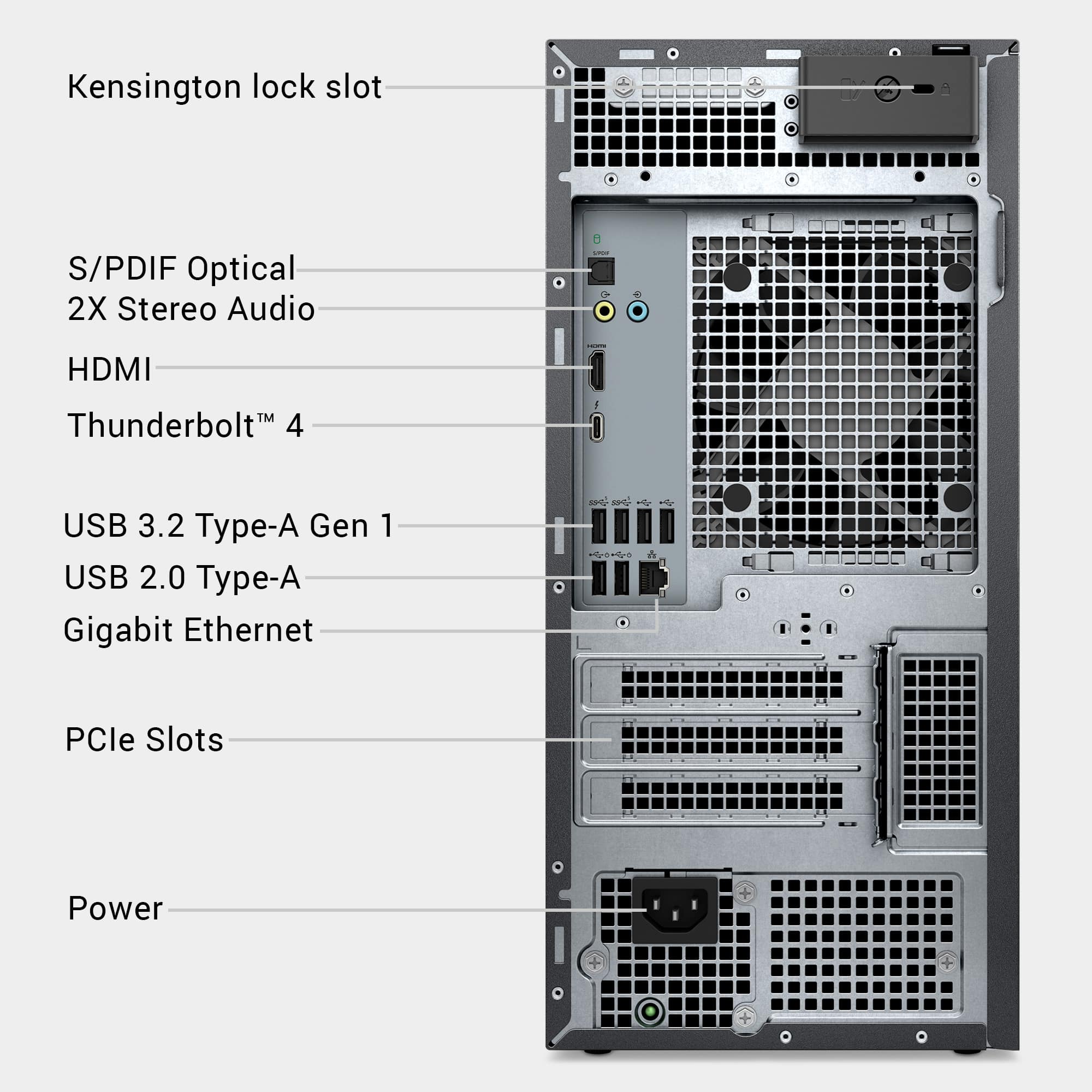 Kensington lock slot

S/PDIF Optical
2X Stereo Audio

HDMI

Thunderbolt™ 4

USB 3.2 Type-A Gen 1

USB 2.0 Type-A

Gigabit Ethernet

PCIe Slots

Power

S/PDIF

HDMI