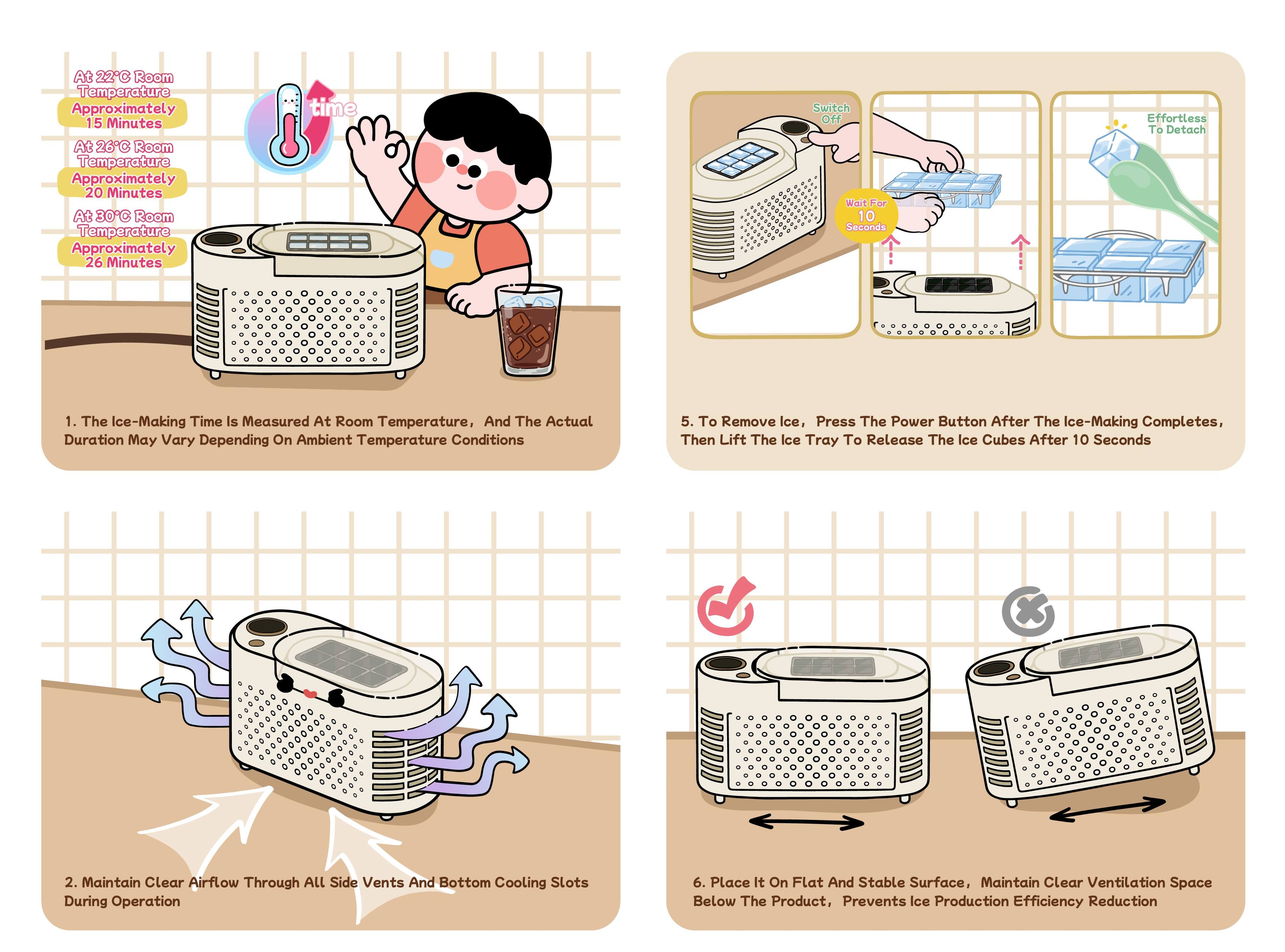 At 22°C Room Temperature
Approximately 15 Minutes
At 26°C Room Temperature
Approximately 20 Minutes
At 30°C Room Temperature
Approximately 26 Minutes

time

1. The Ice-Making Time Is Measured At Room Temperature， And The Actual Duration May Vary Depending On Ambient Temperature Conditions

Switch Off

Wait For 10 Seconds

Effortless To Detach

5. To Remove Ice， Press The Power Button After The Ice-Making Completes， Then Lift The Ice Tray To Release The Ice Cubes After 10 Seconds

2. Maintain Clear Airflow Through All Side Vents And Bottom Cooling Slots During Operation

6. Place It On Flat And Stable Surface， Maintain Clear Ventilation Space Below The Product， Prevents Ice Production Efficiency Reduction