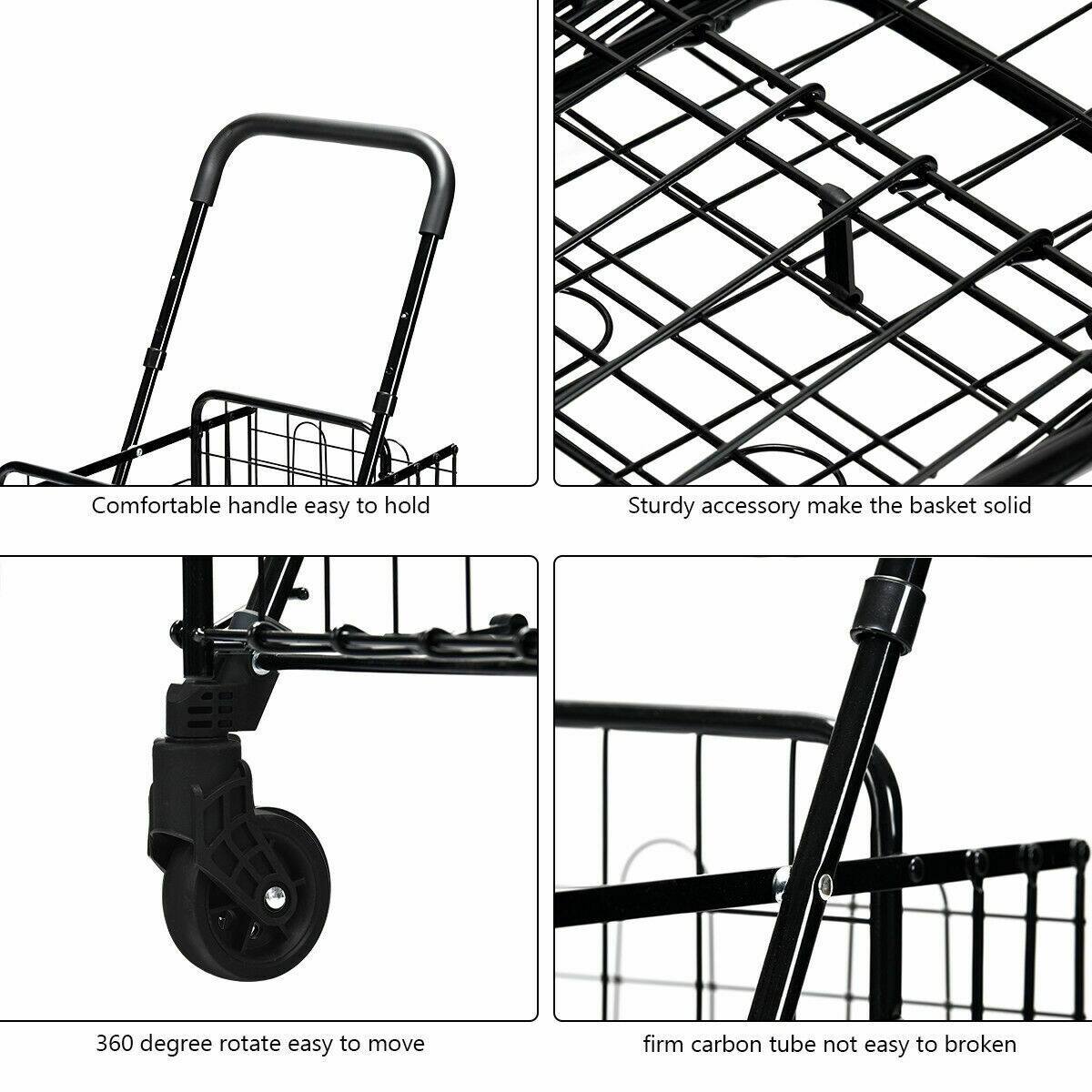 Comfortable handle easy to hold

Sturdy accessory make the basket solid

360 degree rotate easy to move

firm carbon tube not easy to broken