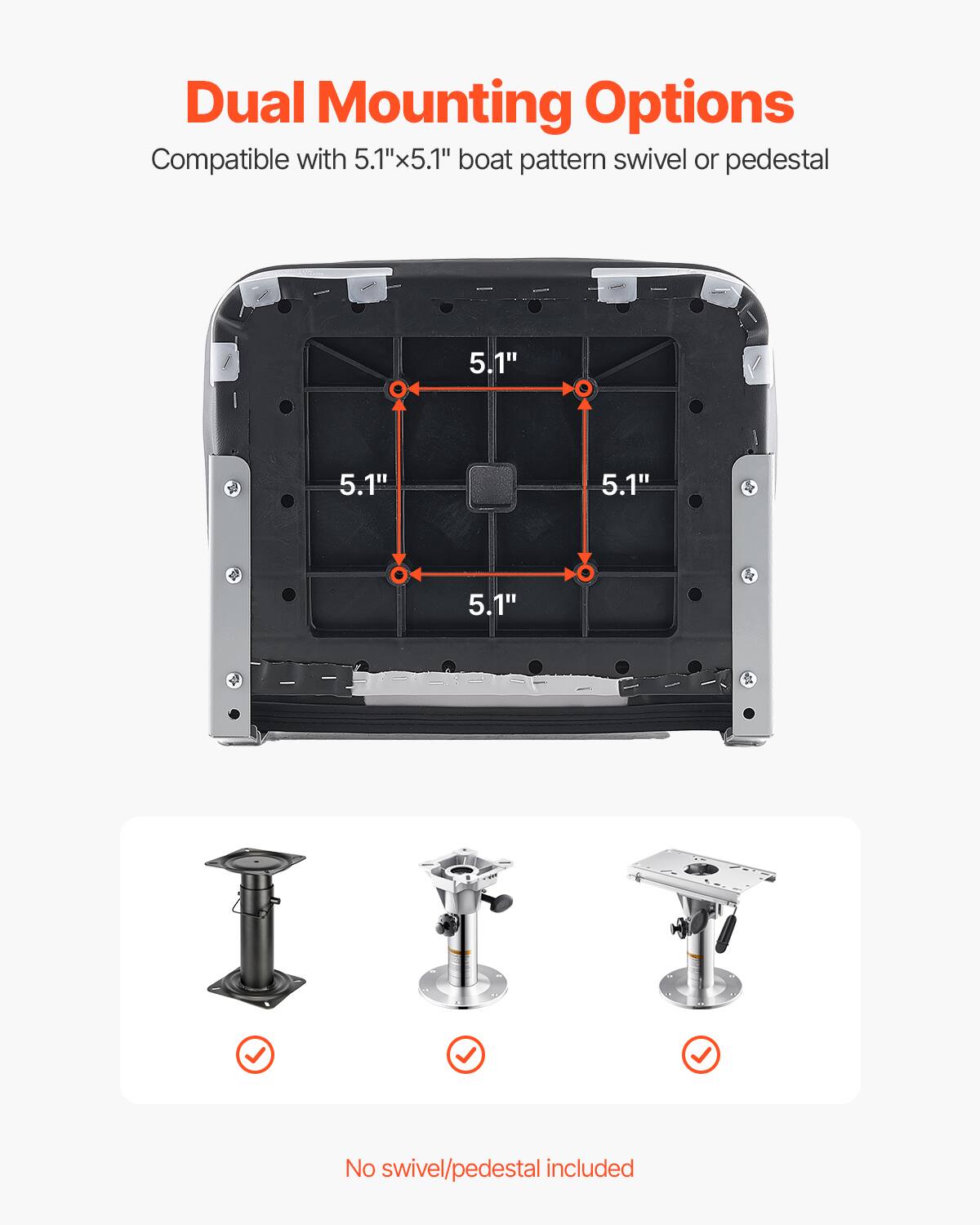 Dual Mounting Options

Compatible with 5.1"×5.1" boat pattern swivel or pedestal

5.1"

5.1"

5.1"

5.1"

No swivel/pedestal included