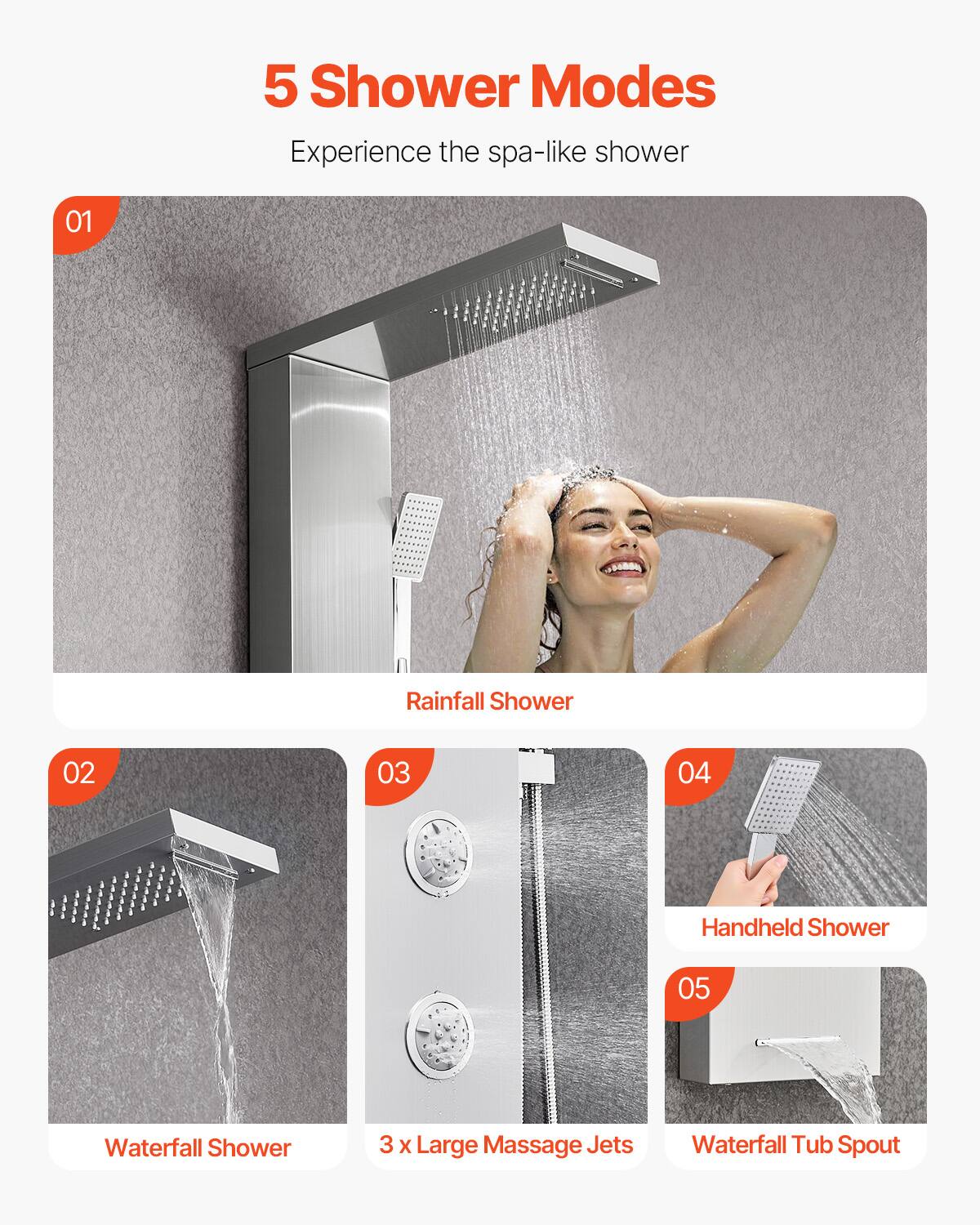 5 Shower Modes

Experience the spa-like shower

01

Rainfall Shower

02

Waterfall Shower

03

3 x Large Massage Jets

04

Handheld Shower

05

Waterfall Tub Spout