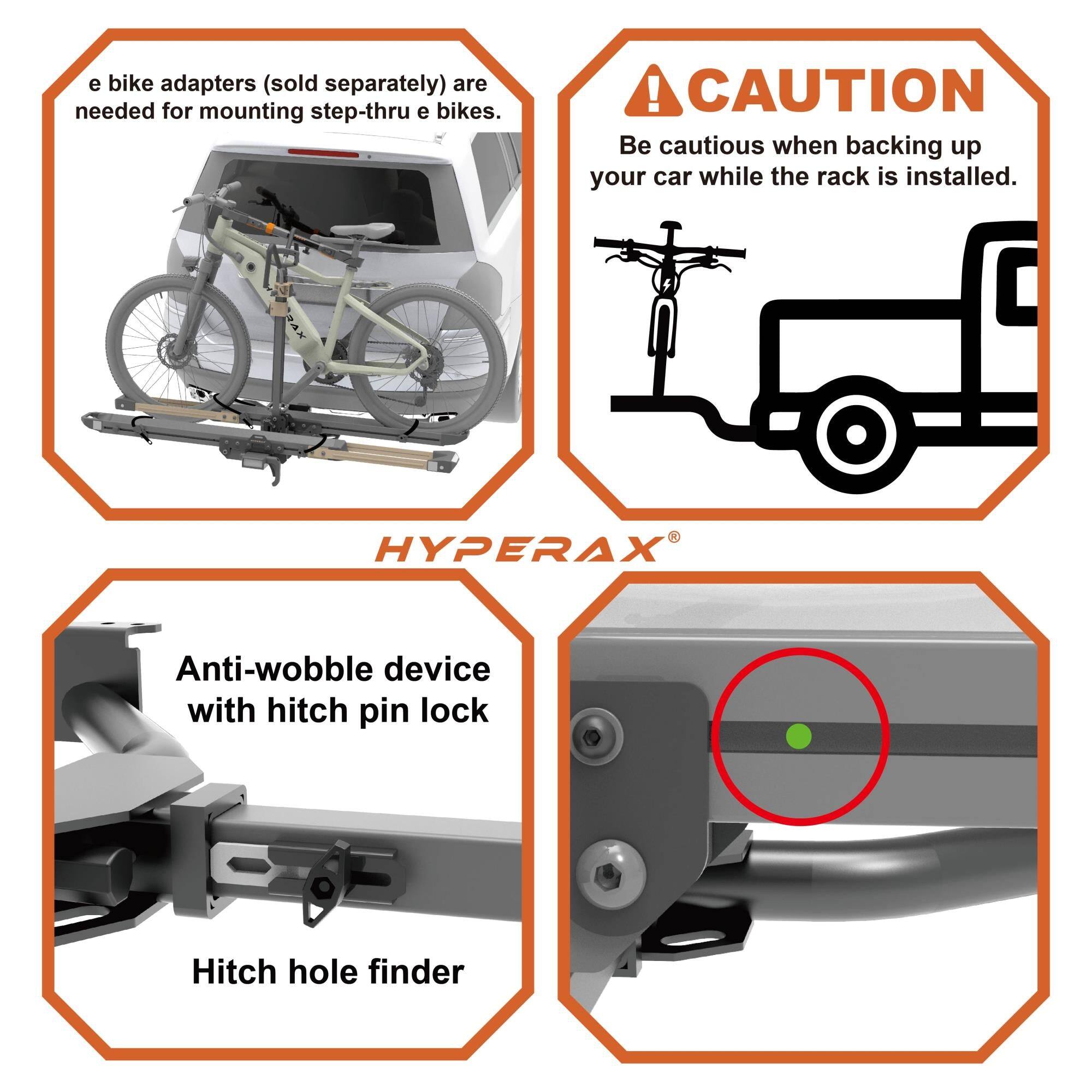 e bike adapters (sold separately) are needed for mounting step-thru e bikes.

HYPERAX

CAUTION

Be cautious when backing up your car while the rack is installed.

HYPERAX®

Anti-wobble device with hitch pin lock

Hitch hole finder