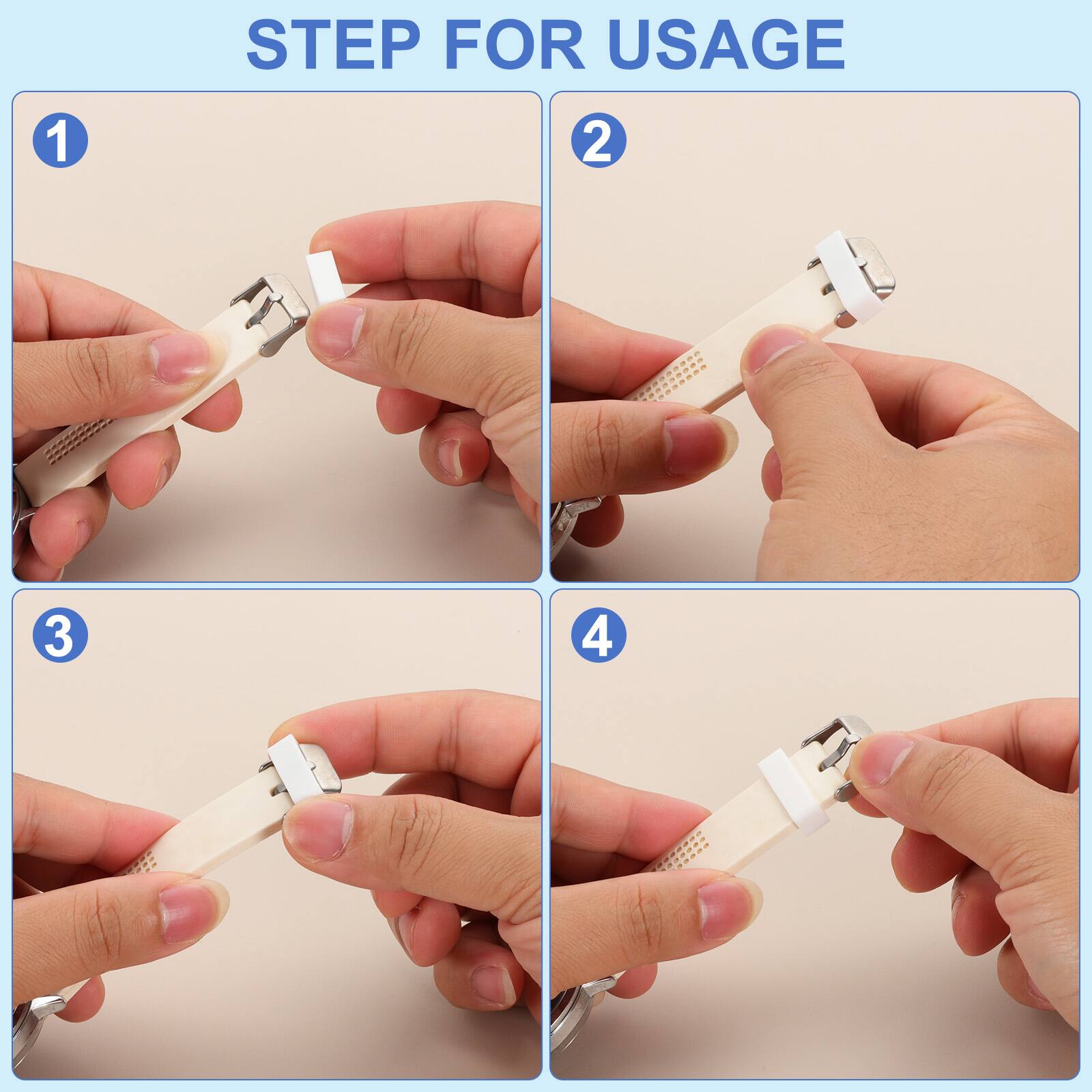 STEP FOR USAGE

1

2

3

4