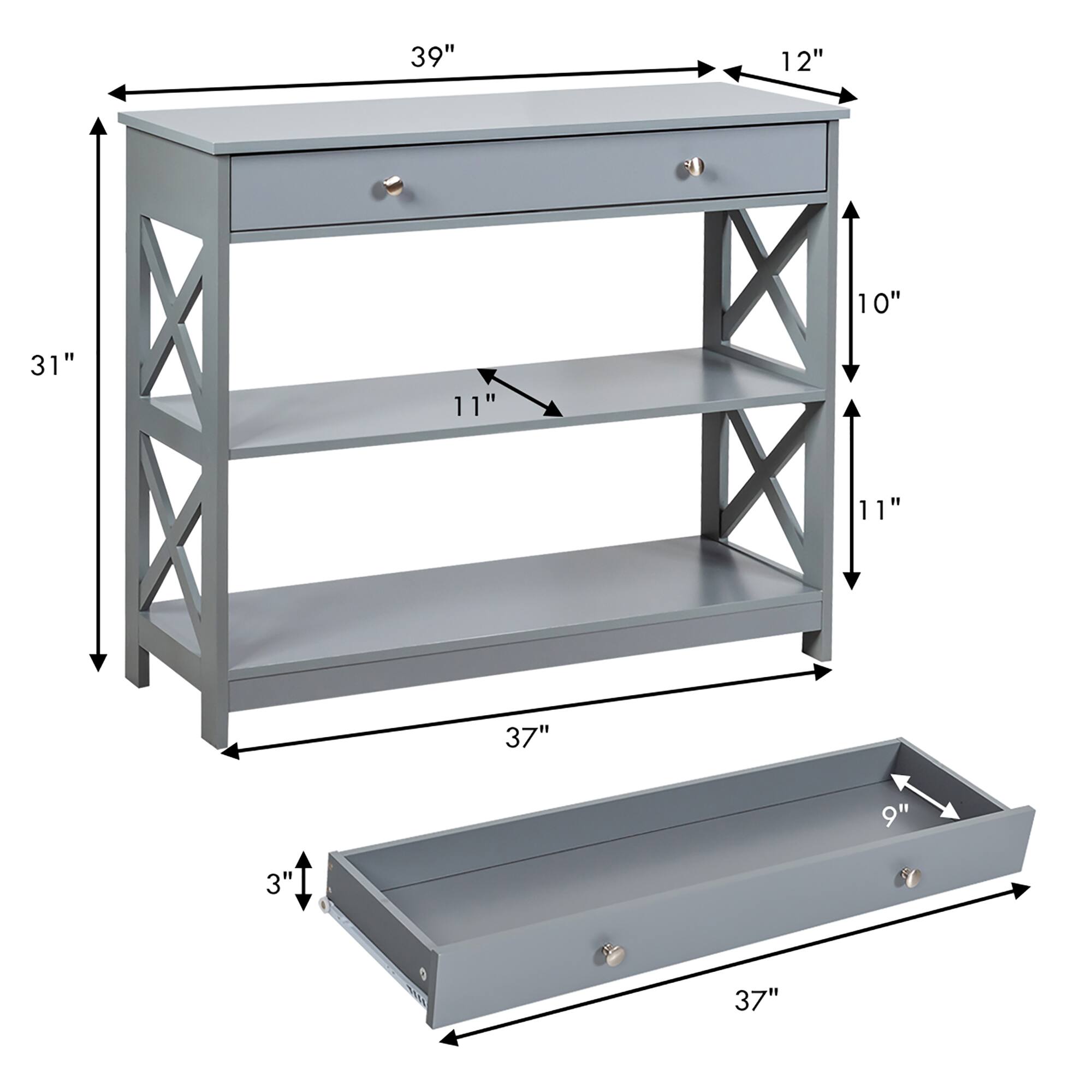 39"

12"

31"

10"

11"

11"

37"

9"

3"

37"