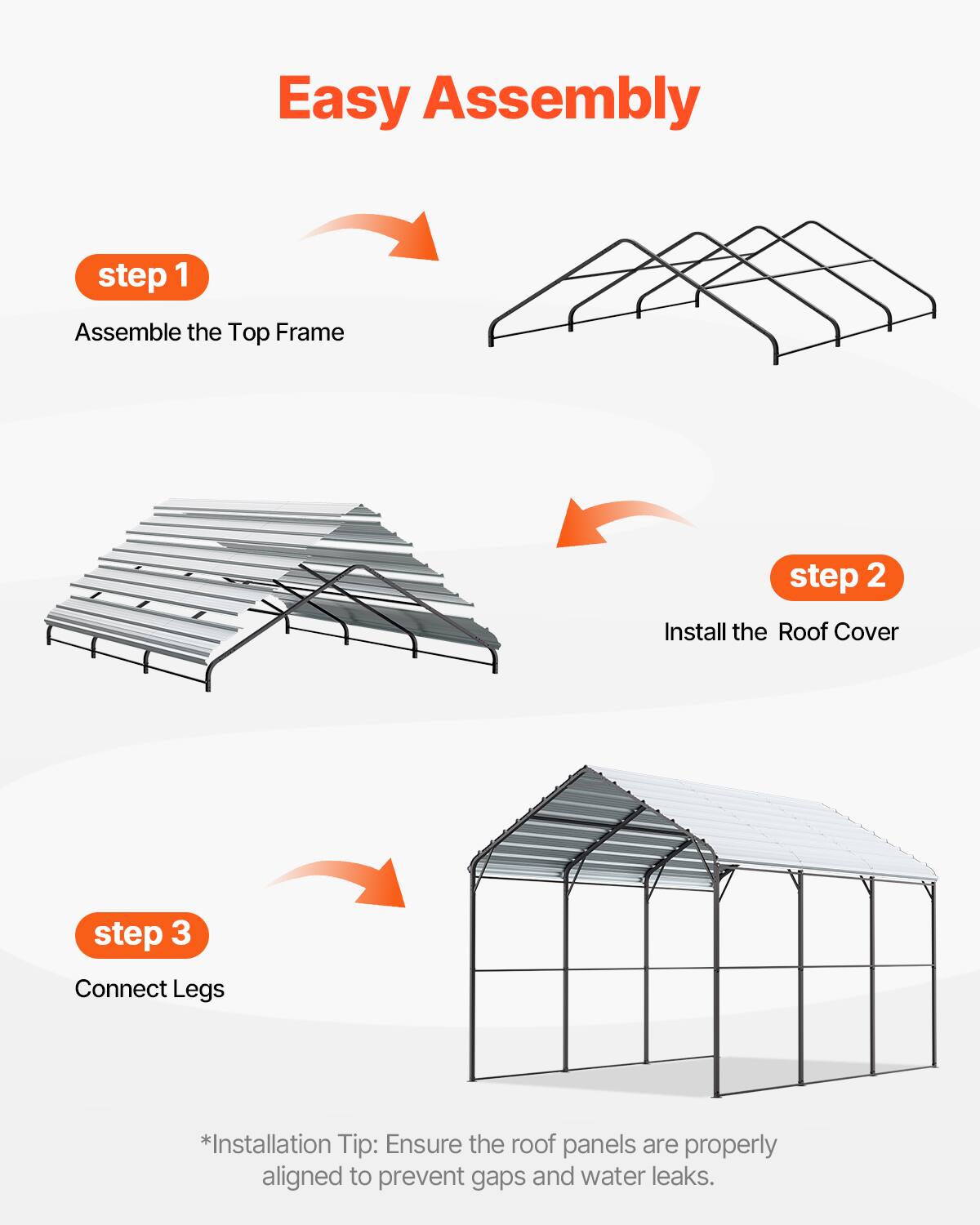 Easy Assembly

step 1

Assemble the Top Frame

step 2

Install the  Roof Cover

step 3

Connect Legs

*Installation Tip: Ensure the roof panels are properly aligned to prevent gaps and water leaks.