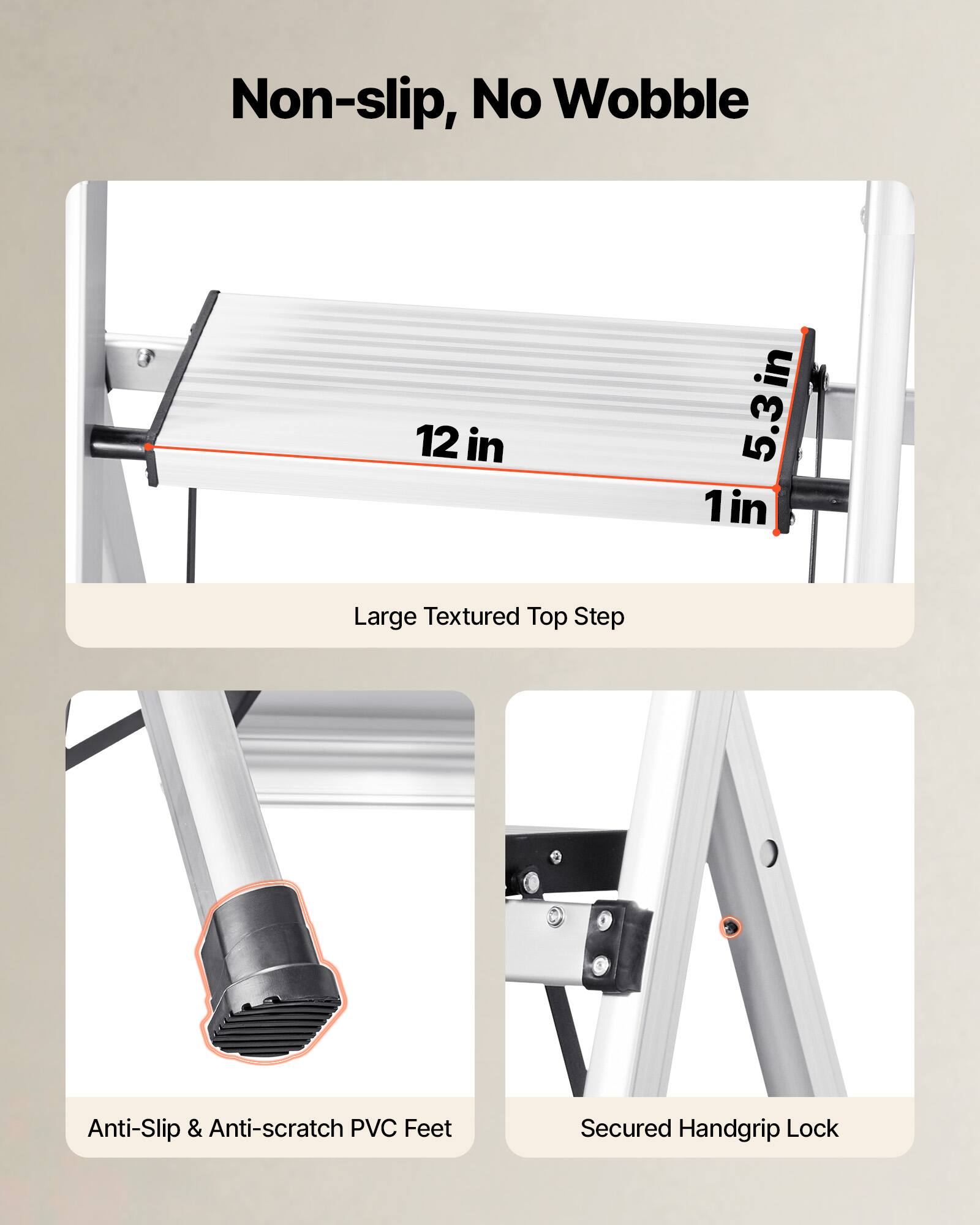 Non-slip, No Wobble

12 in

5.3 in

1 in

Large Textured Top Step

Anti-Slip & Anti-scratch PVC Feet

Secured Handgrip Lock