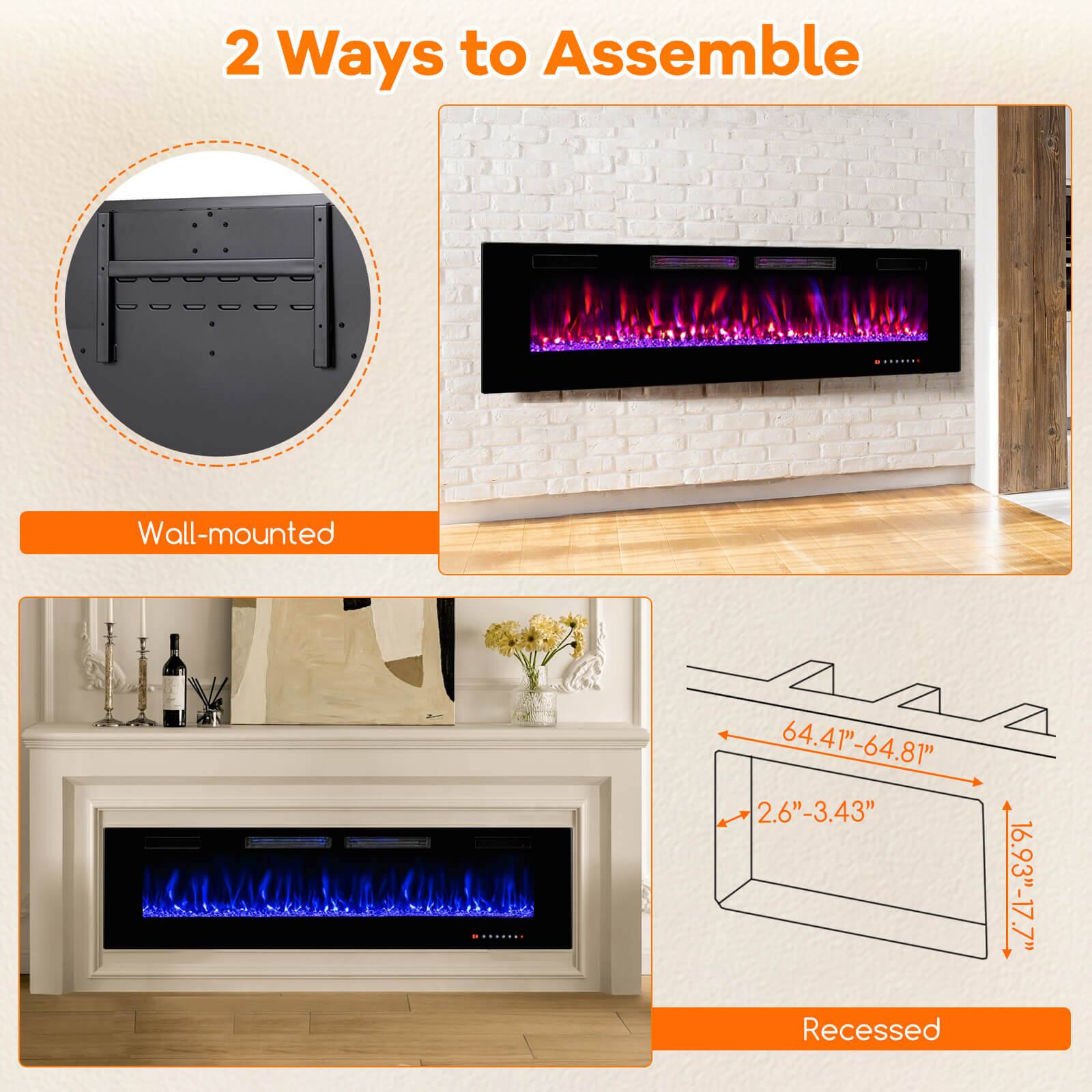 2 Ways to Assemble

Wall-mounted

64.41"-64.81"

2.6"-3.43"

16.93"-17.7"

Recessed