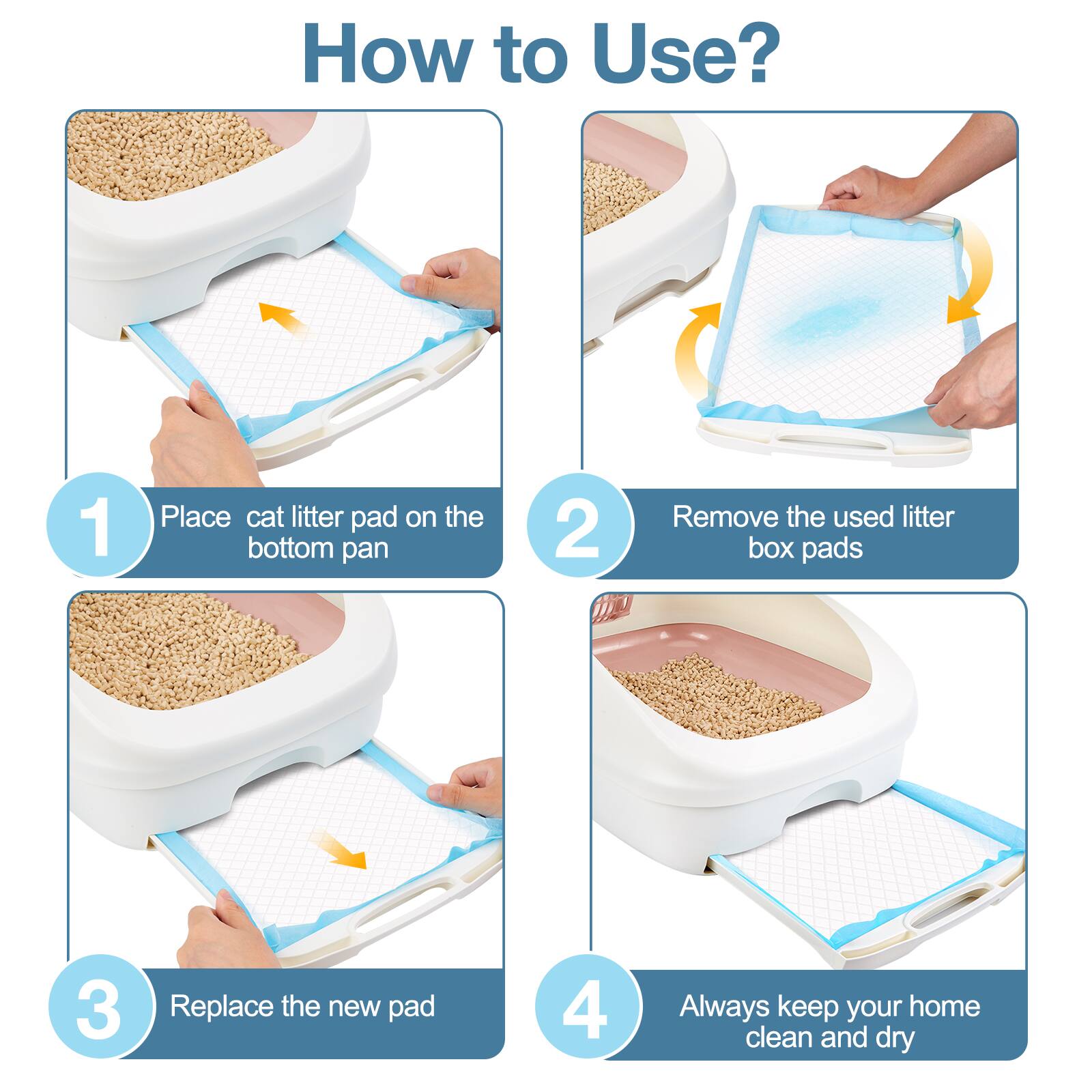 How to Use?

1 Place  cat litter pad on the bottom pan

2 Remove the used litter box pads

3 Replace the new pad

4 Always keep your home clean and dry