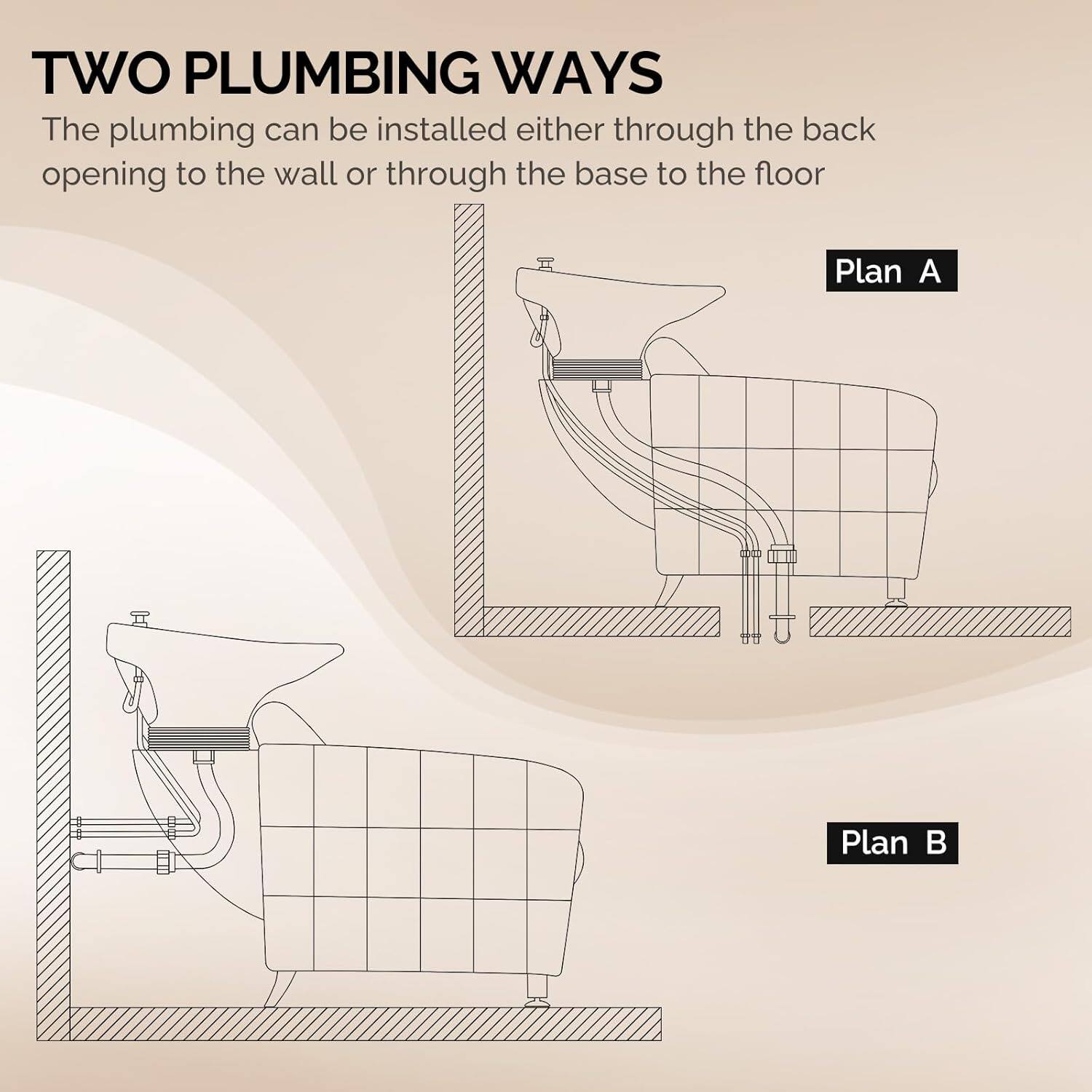 TWO PLUMBING WAYS

The plumbing can be installed either through the back opening to the wall or through the base to the floor

Plan A

Plan B