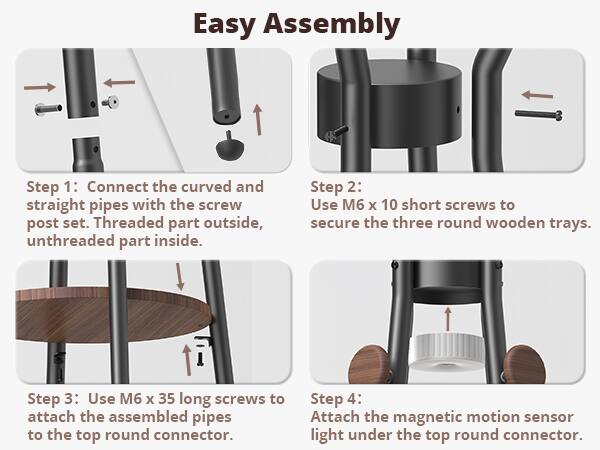 Easy Assembly

Step 1: Connect the curved and straight pipes with the screw post set. Threaded part outside, unthreaded part inside.

Step 2: Use M6 x 10 short screws to secure the three round wooden trays.

Step 3: Use M6 x 35 long screws to attach the assembled pipes to the top round connector.

Step 4: Attach the magnetic motion sensor light under the top round connector.