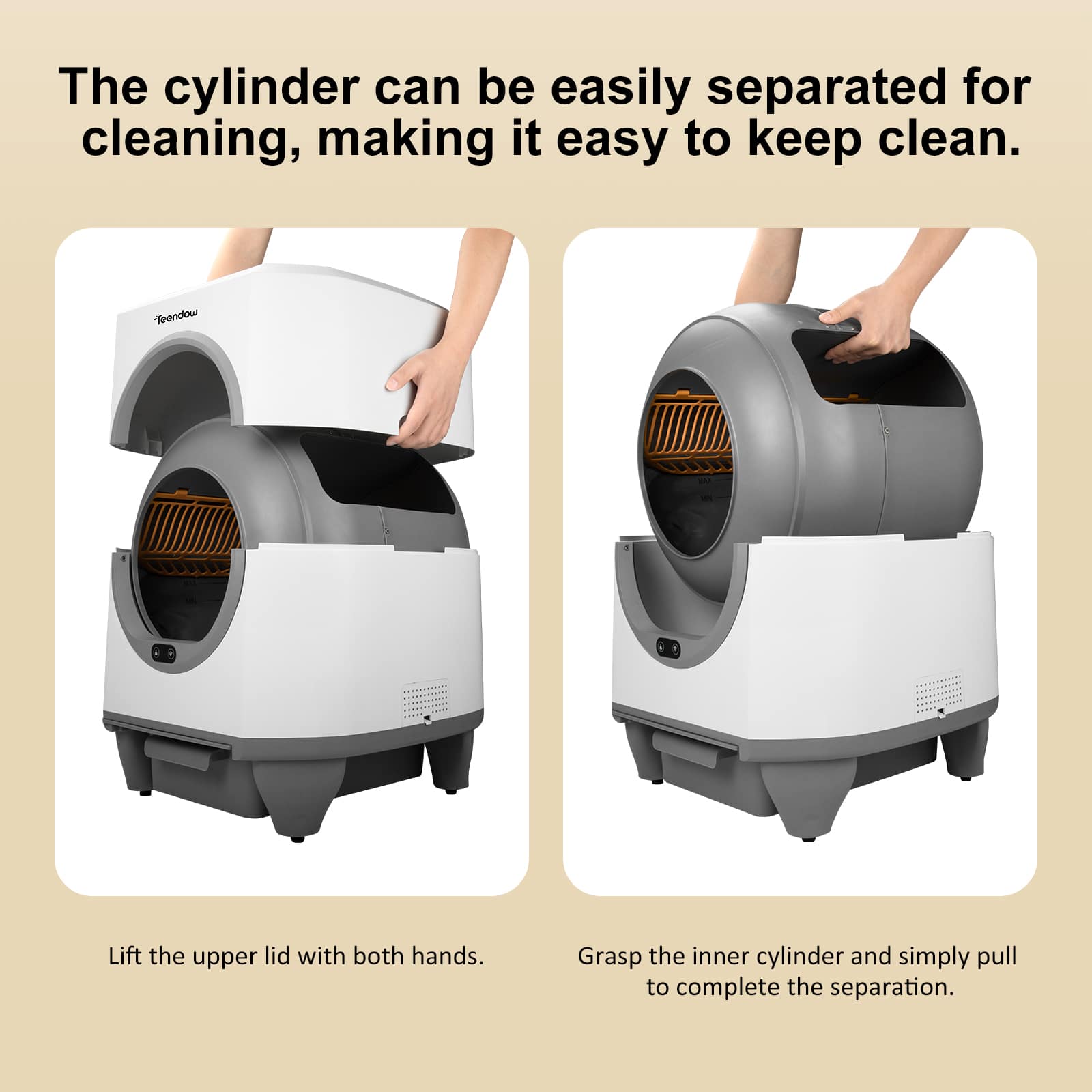 The cylinder can be easily separated for cleaning, making it easy to keep clean.

Teendow

MAX
MIN

MAX
MIN

Lift the upper lid with both hands.

Grasp the inner cylinder and simply pull to complete the separation.