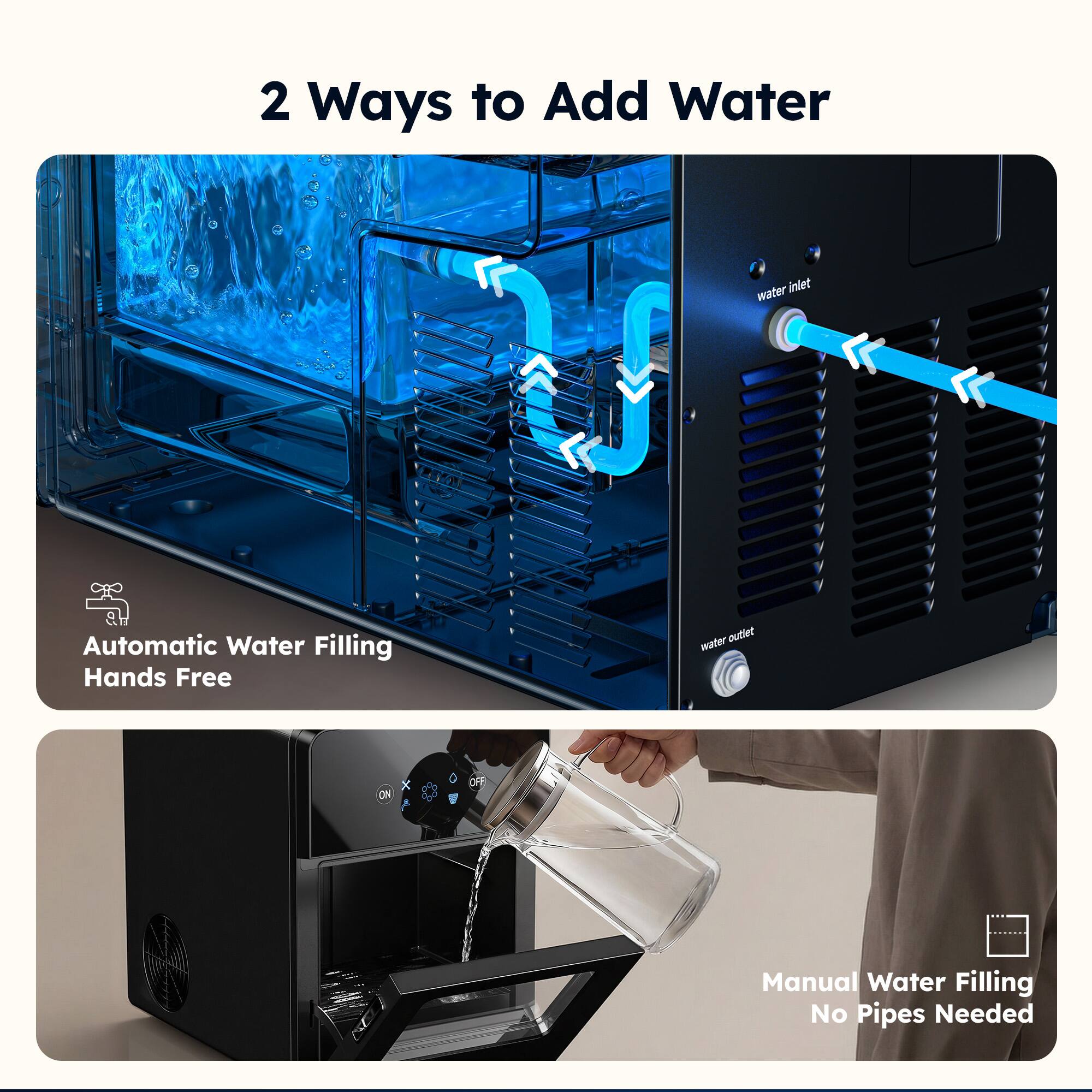 2 Ways to Add Water

water inlet

water outlet

Automatic Water Filling
Hands Free

ON

OFF

Manual Water Filling
No Pipes Needed