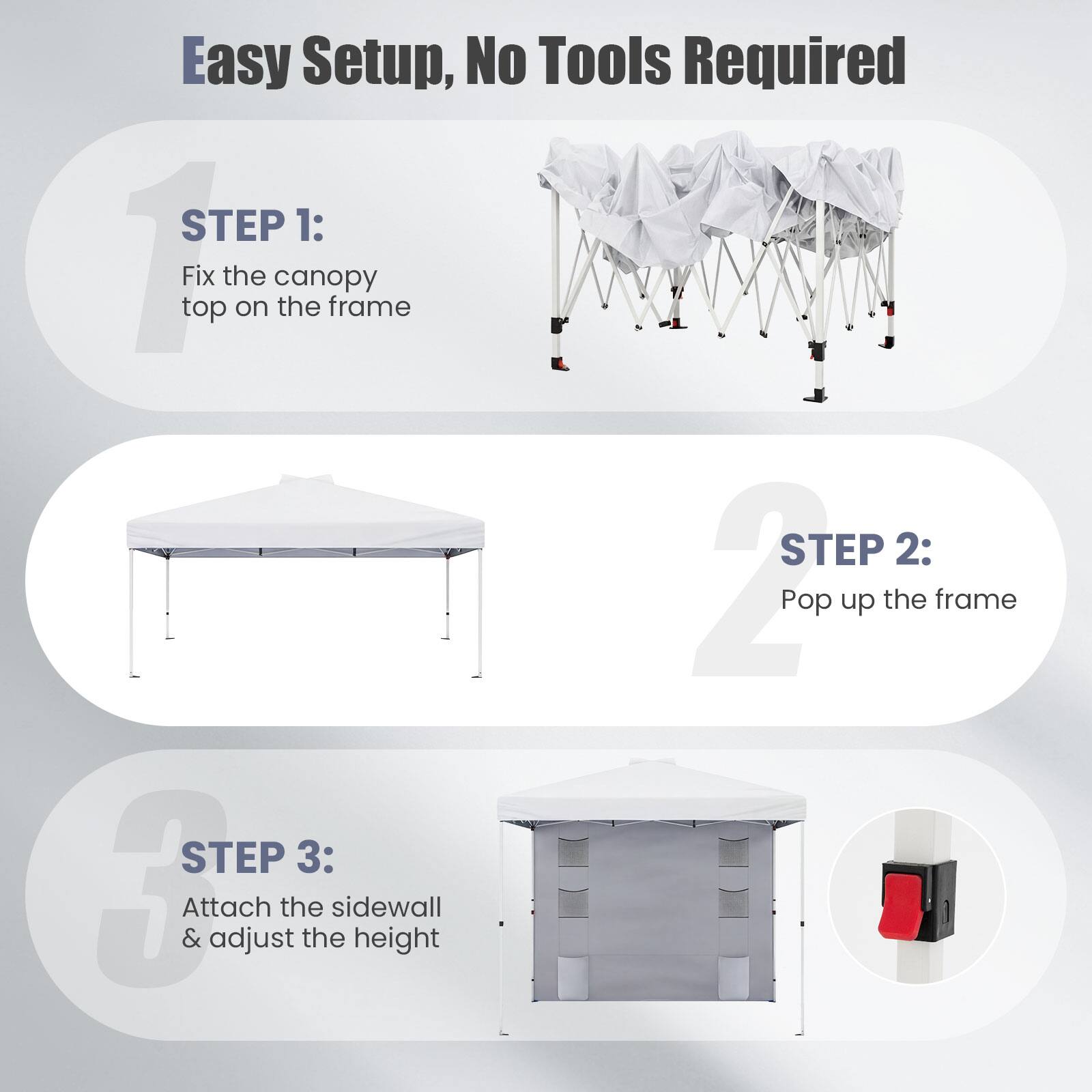 Easy Setup, No Tools Required

1

STEP 1:

Fix the canopy top on the frame

2

STEP 2:

Pop up the frame

3

STEP 3:

Attach the sidewall & adjust the height