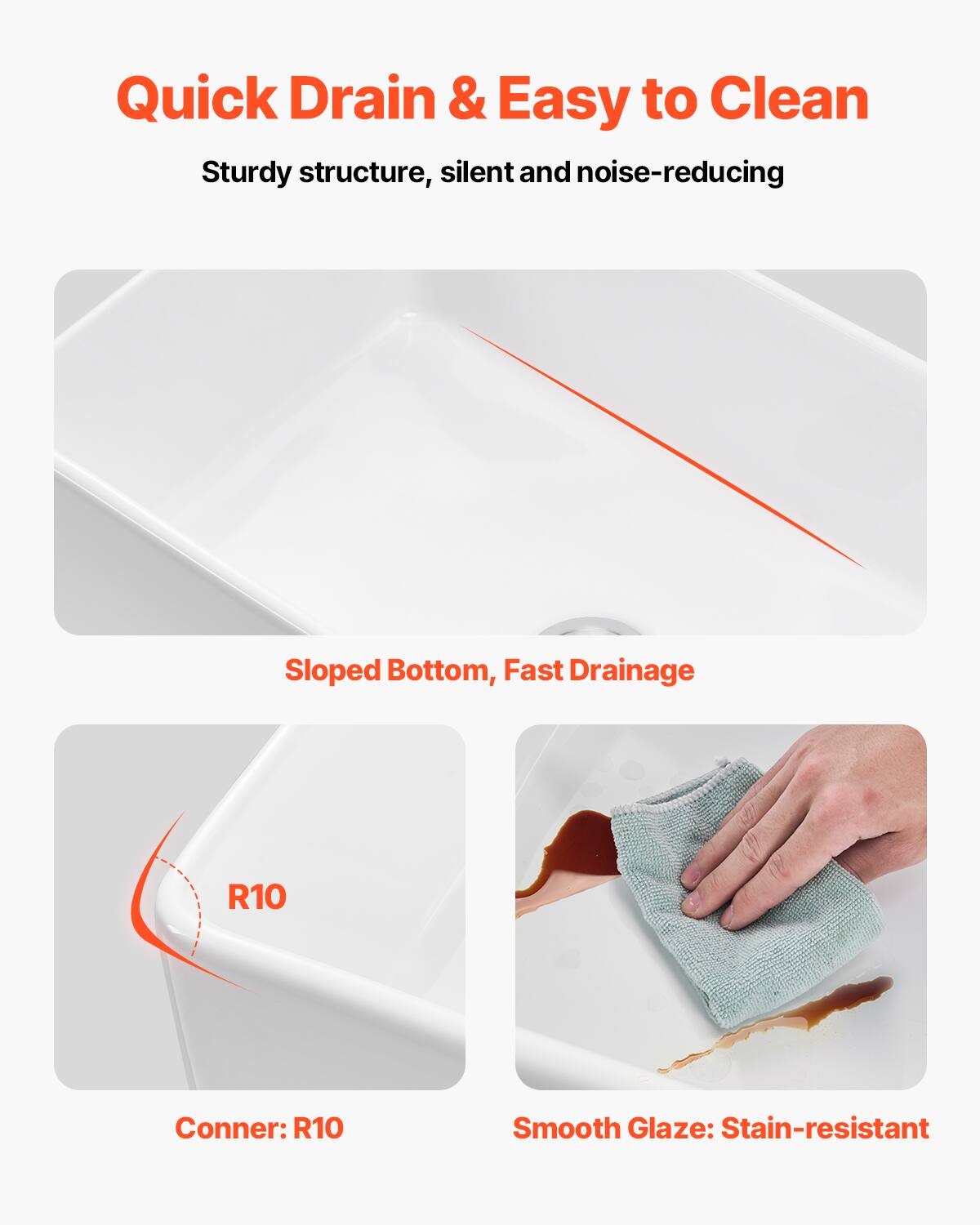 Quick Drain & Easy to Clean

Sturdy structure, silent and noise-reducing

Sloped Bottom, Fast Drainage

R10

Conner: R10

Smooth Glaze: Stain-resistant