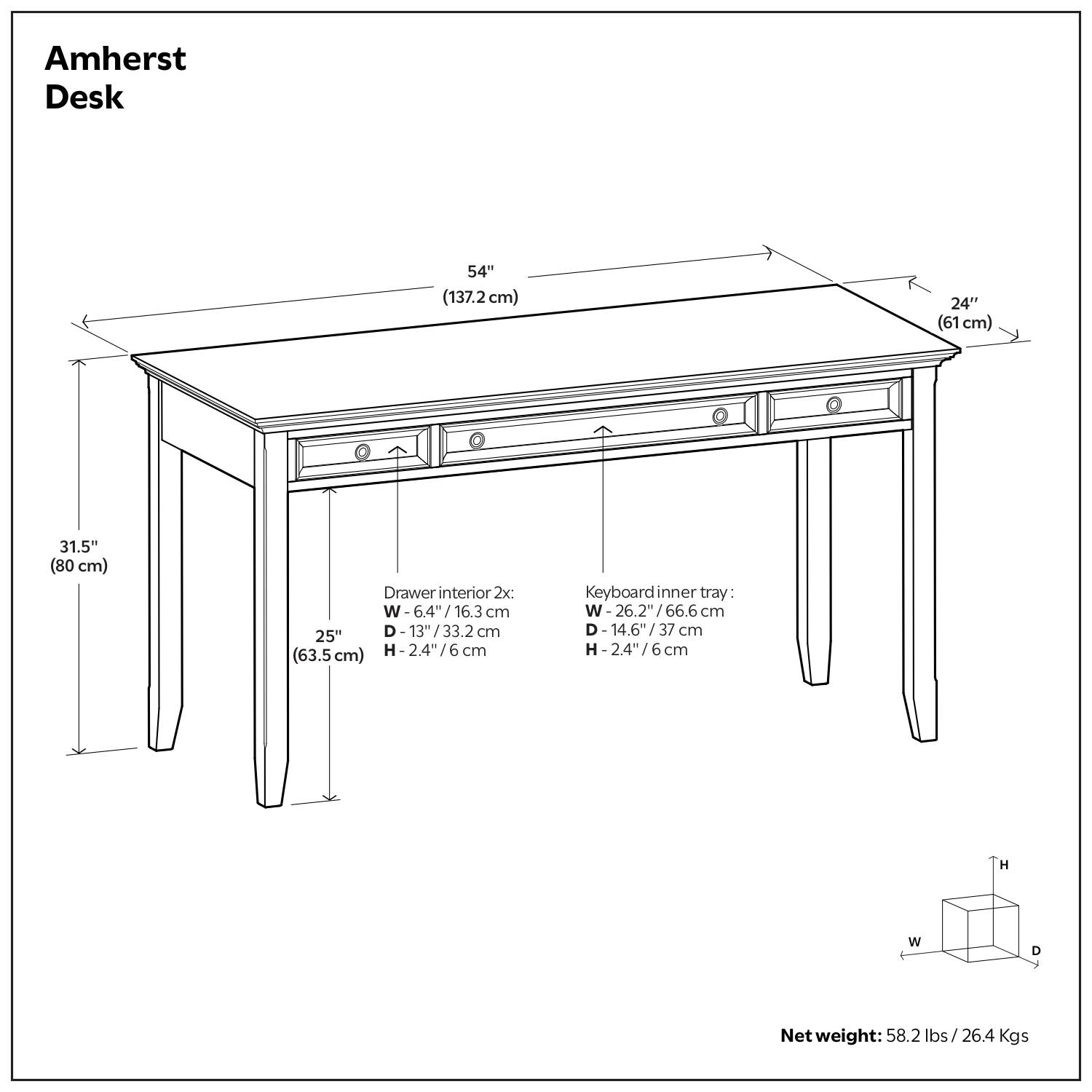 Amherst
Desk

54"
(137.2 cm)

24"
(61 cm)

31.5"
(80 cm)

25"
(63.5 cm)

Drawer interior 2x:
W - 6.4" / 16.3 cm
D - 13" / 33.2 cm
H - 2.4" / 6 cm

Keyboard inner tray :
W - 26.2" / 66.6 cm
D - 14.6" / 37 cm
H - 2.4" / 6 cm

H
W
D

Net weight: 58.2 lbs / 26.4 Kgs