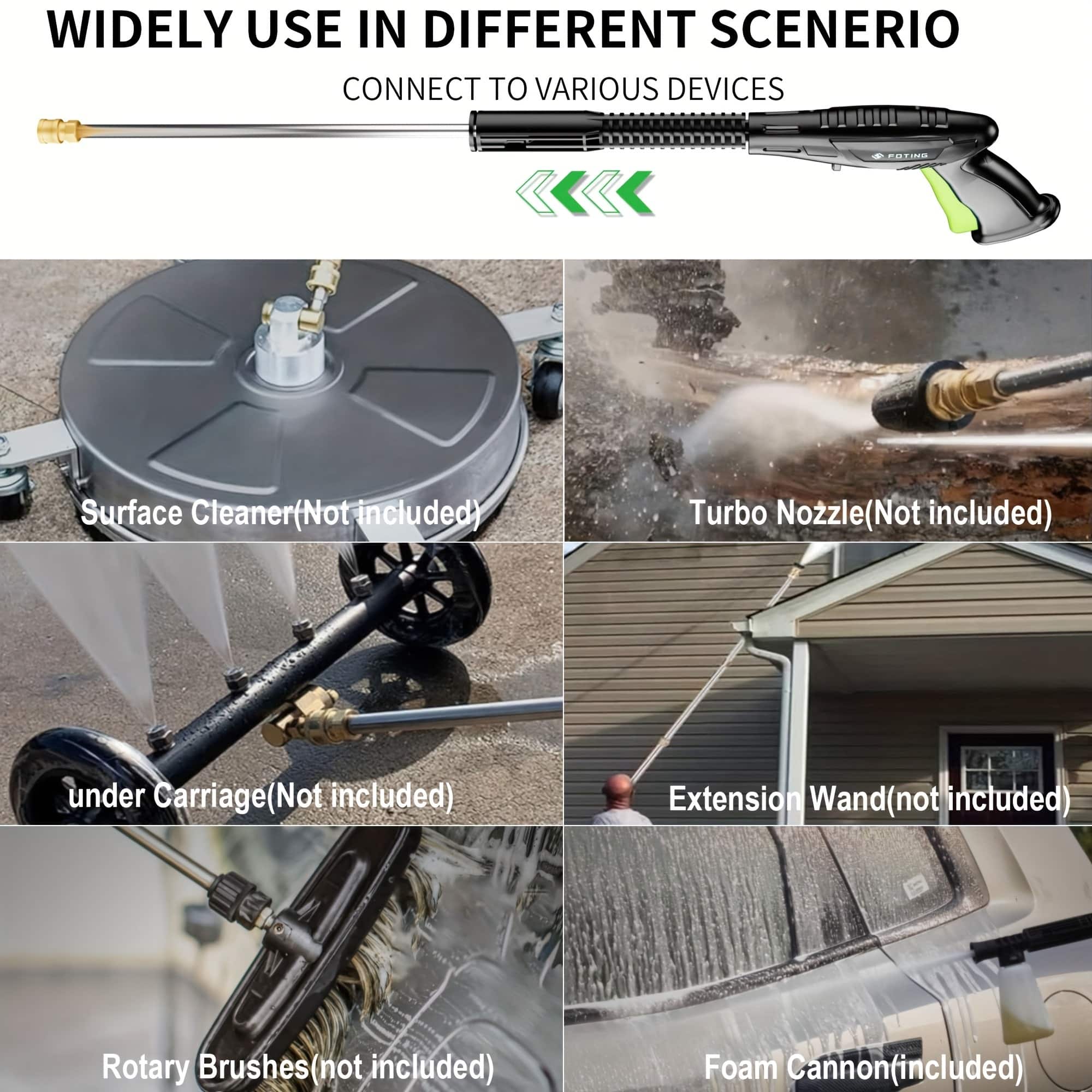 WIDELY USE IN DIFFERENT SCENERIO

CONNECT TO VARIOUS DEVICES

FOTING

Surface Cleaner(Not included)

Turbo Nozzle(Not included)

under Carriage(Not included)

Extension Wand(not included)

Rotary Brushes(not included)

Foam Cannon(included)