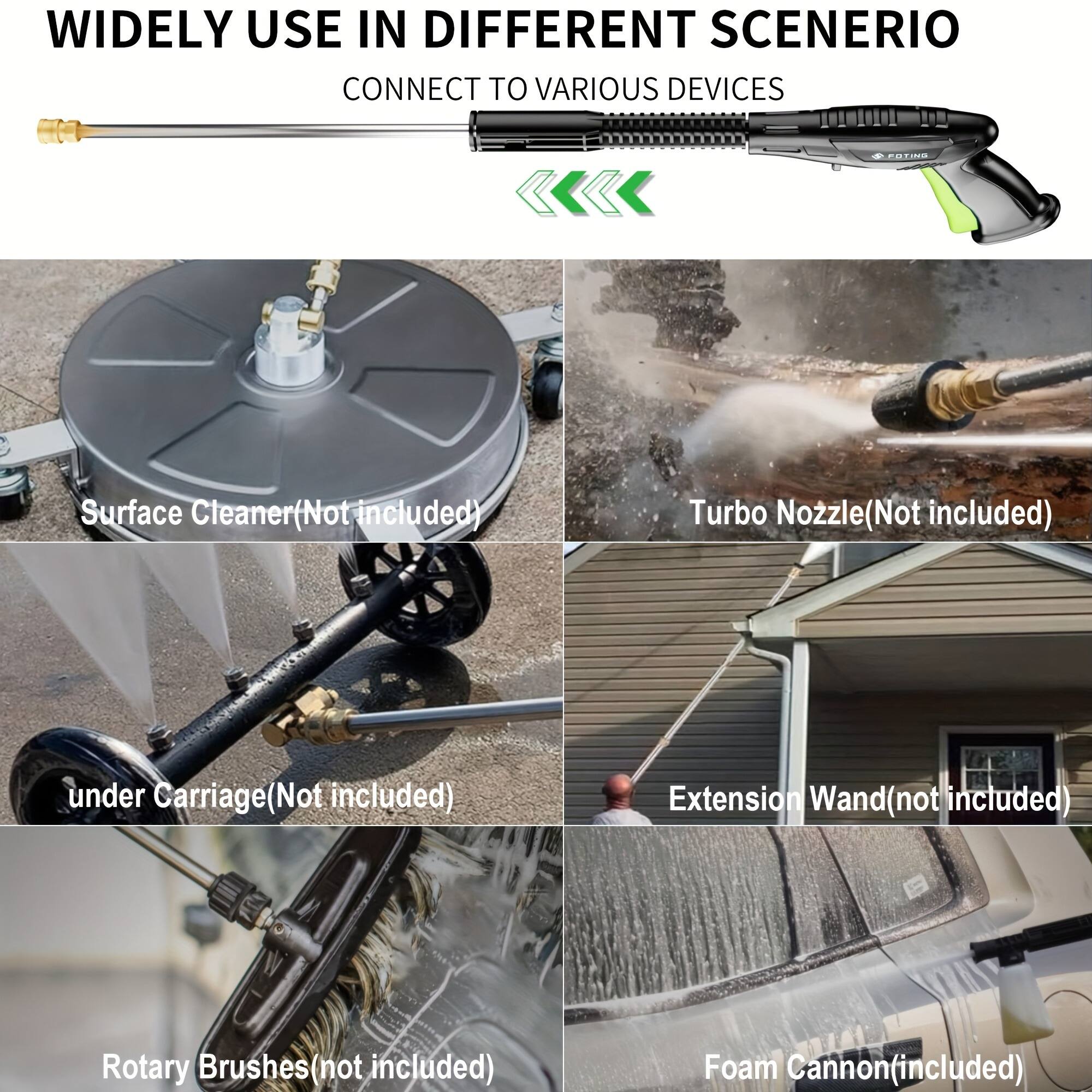 WIDELY USE IN DIFFERENT SCENERIO

CONNECT TO VARIOUS DEVICES

FOTING

Surface Cleaner(Not included)

Turbo Nozzle(Not included)

under Carriage(Not included)

Extension Wand(not included)

Rotary Brushes(not included)

Foam Cannon(included)