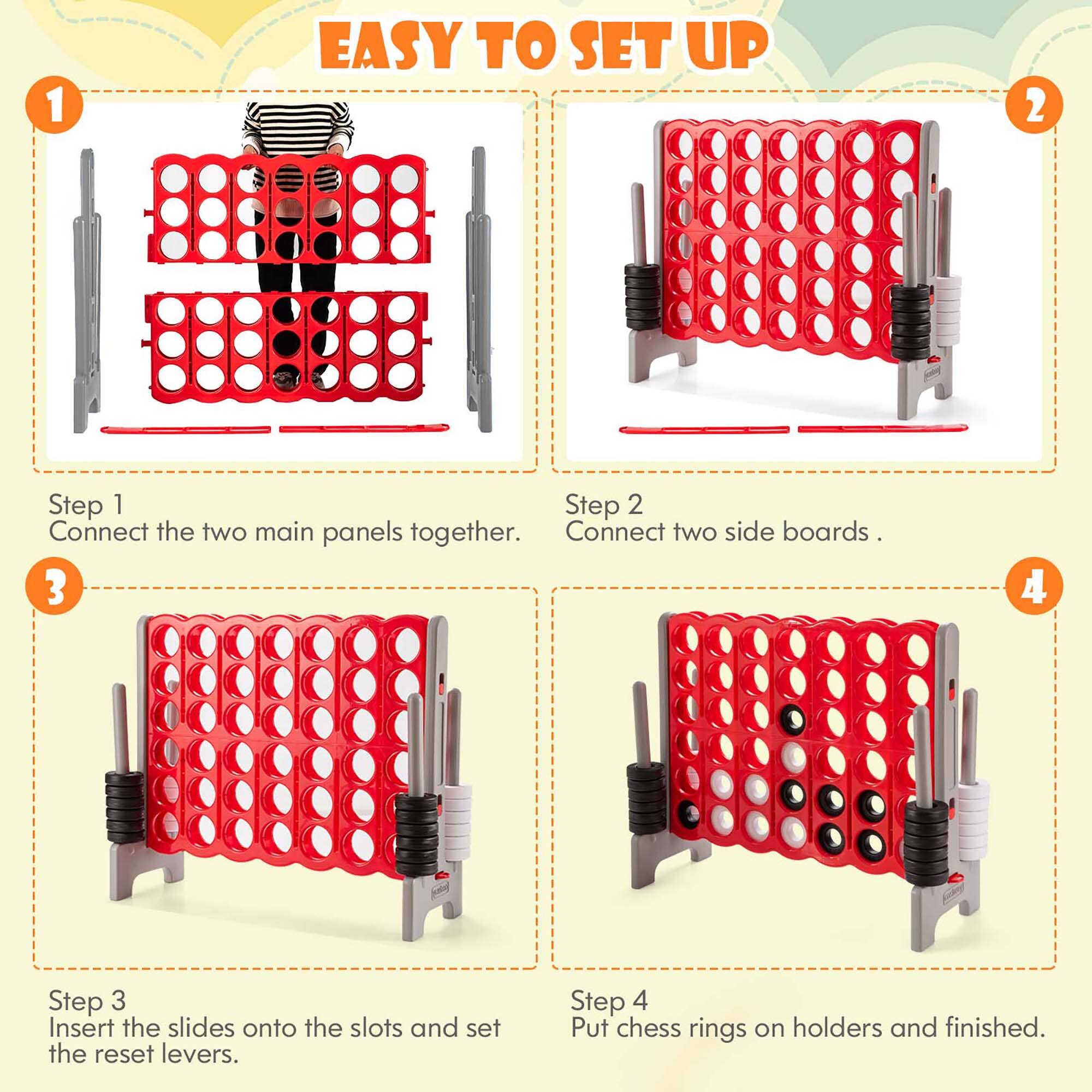 EASY TO SET UP

1

2

Step 1
Connect the two main panels together.

Step 2
Connect two side boards .

3

4

Step 3
Insert the slides onto the slots and set the reset levers.

Step 4
Put chess rings on holders and finished.