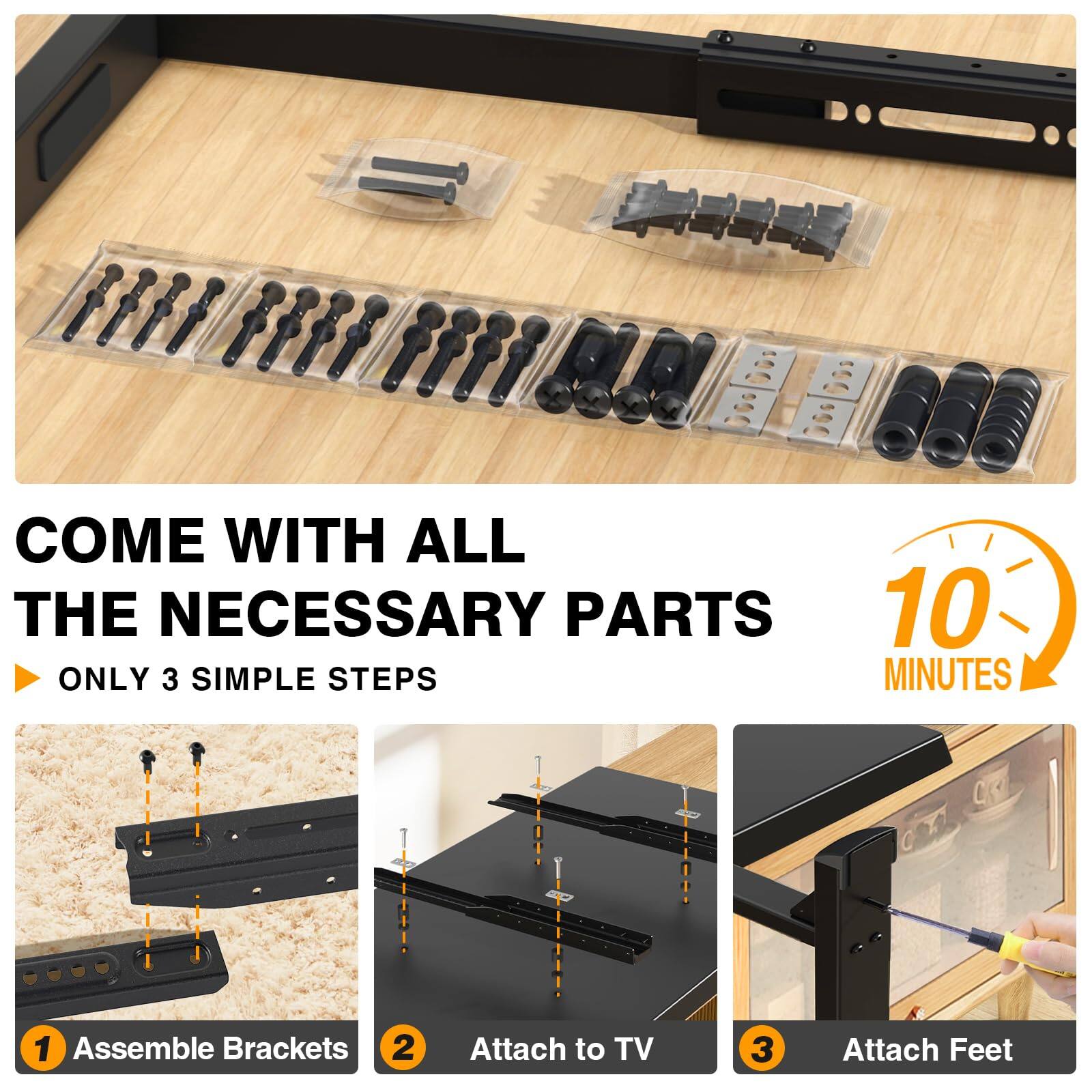 COME WITH ALL THE NECESSARY PARTS

ONLY 3 SIMPLE STEPS

10 MINUTES

1 Assemble Brackets

2 Attach to TV

3 Attach Feet