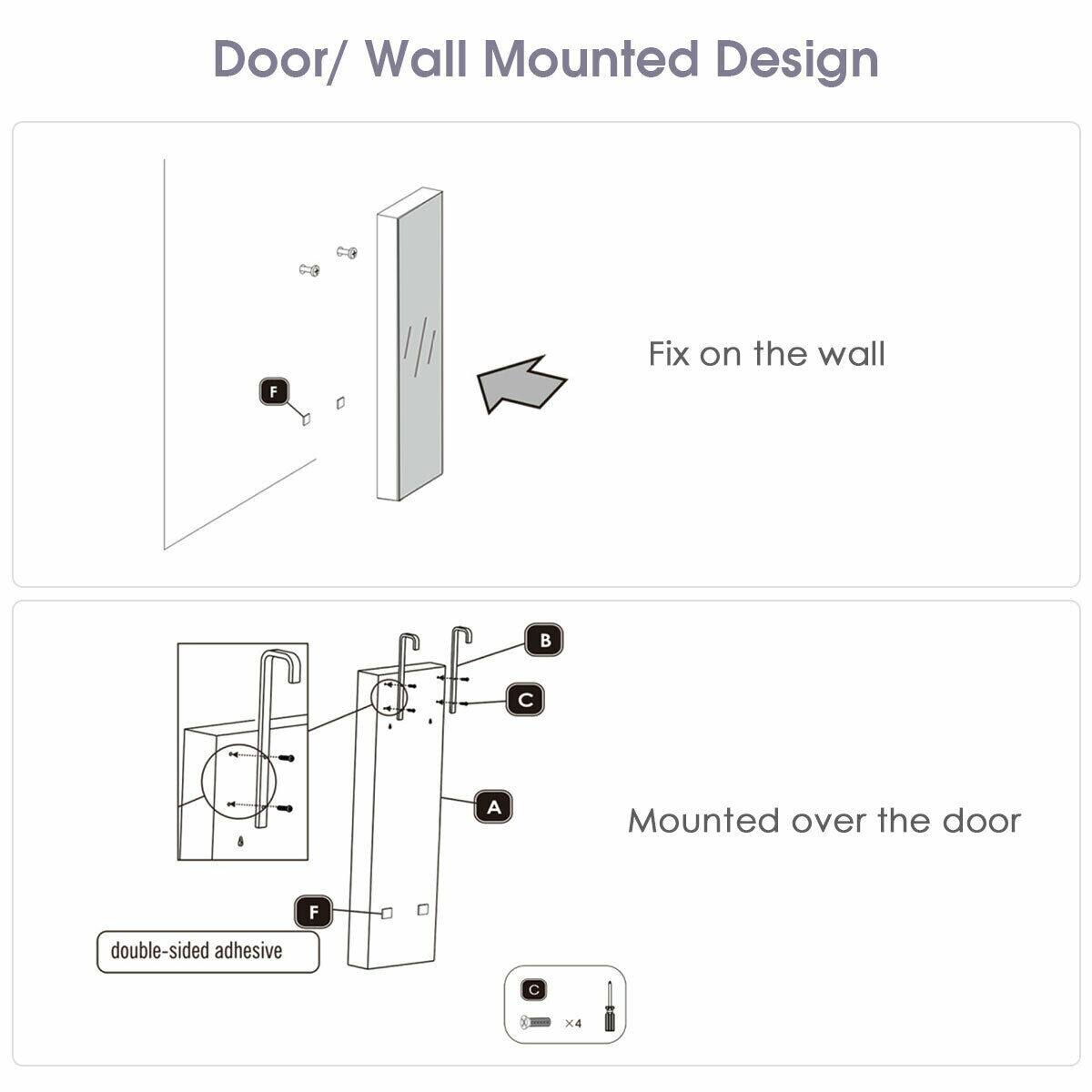 Door/ Wall Mounted Design

F

Fix on the wall

B

C

A

F

double-sided adhesive

C

×4

Mounted over the door