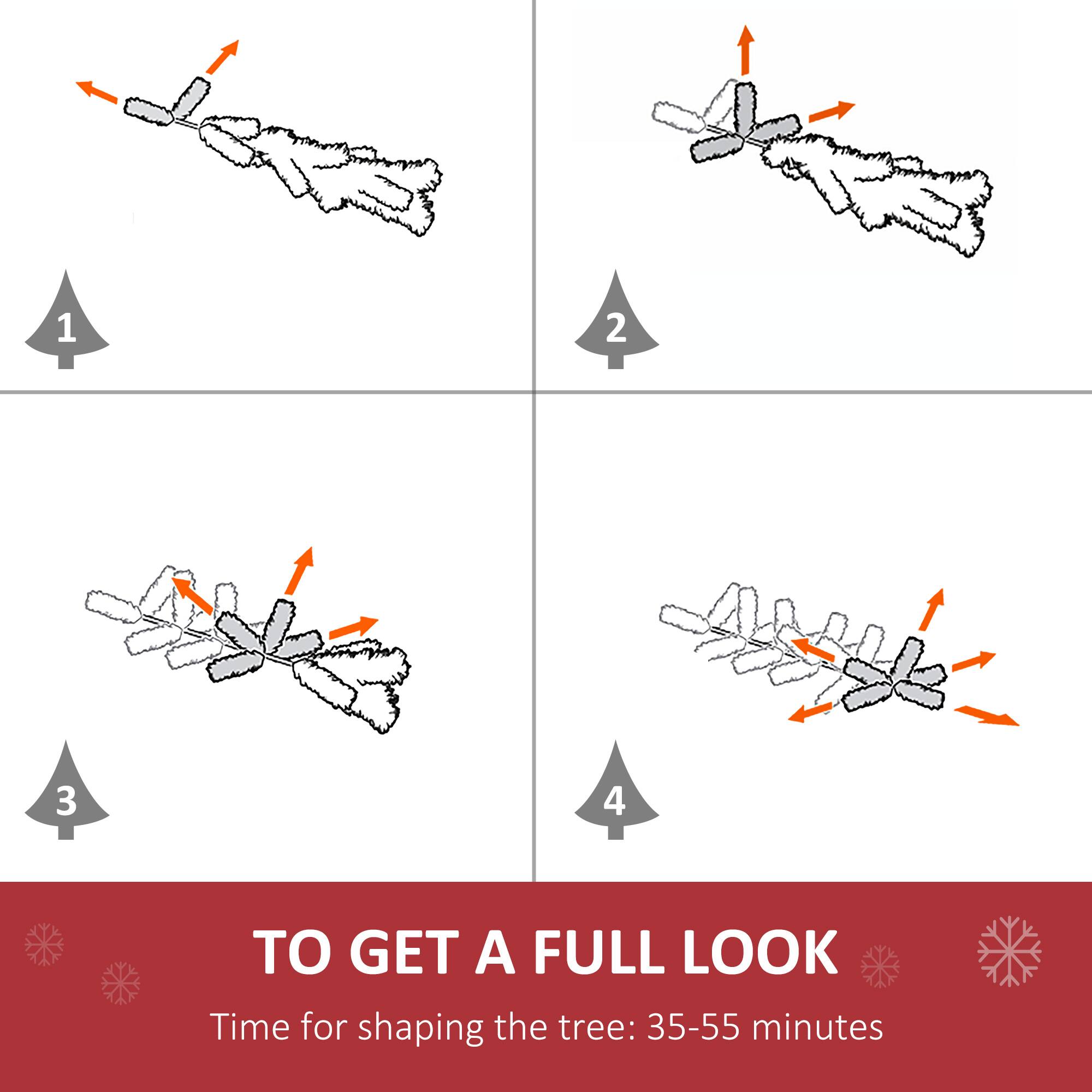 1

2

3

4

TO GET A FULL LOOK

Time for shaping the tree: 35-55 minutes