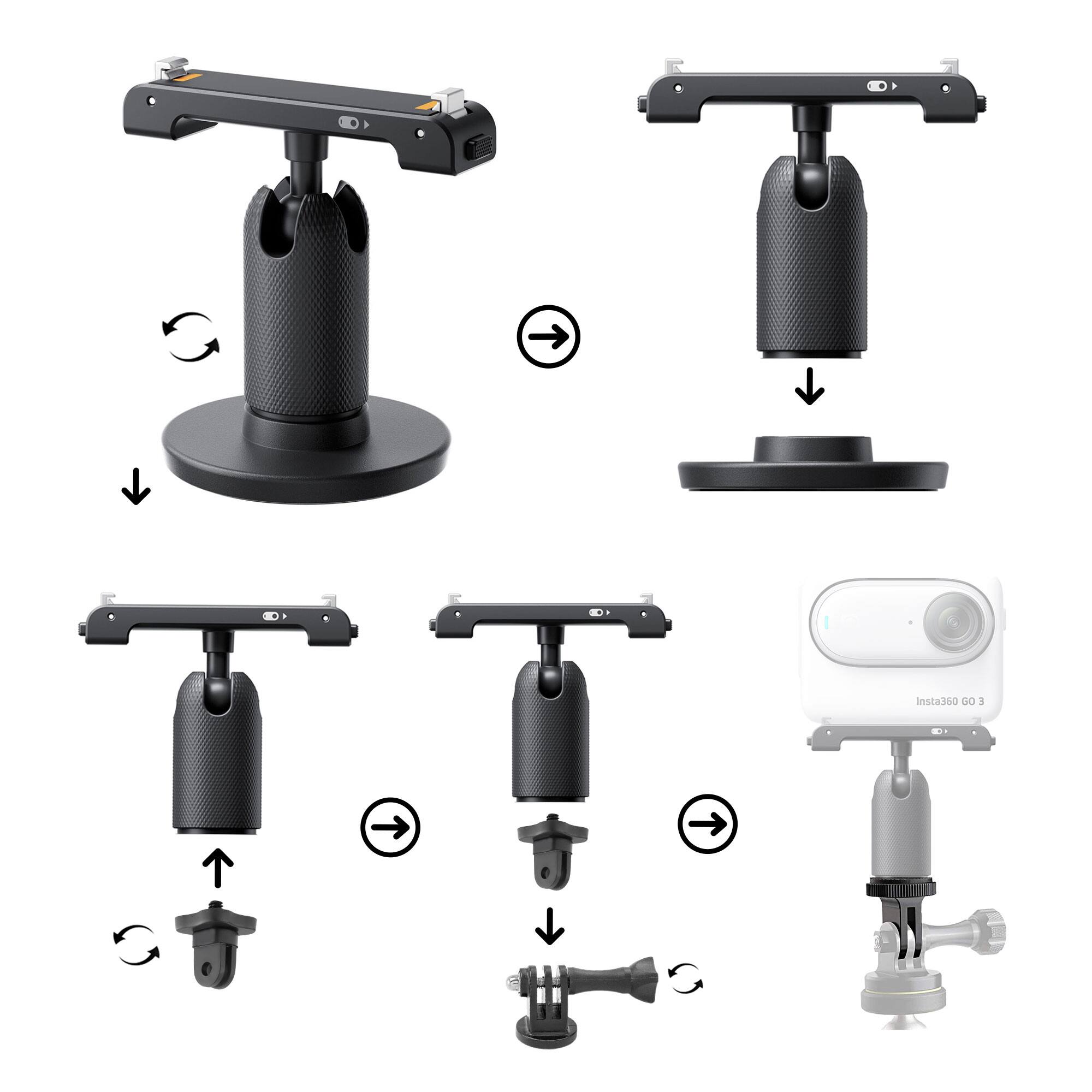 Insta360 GO 3