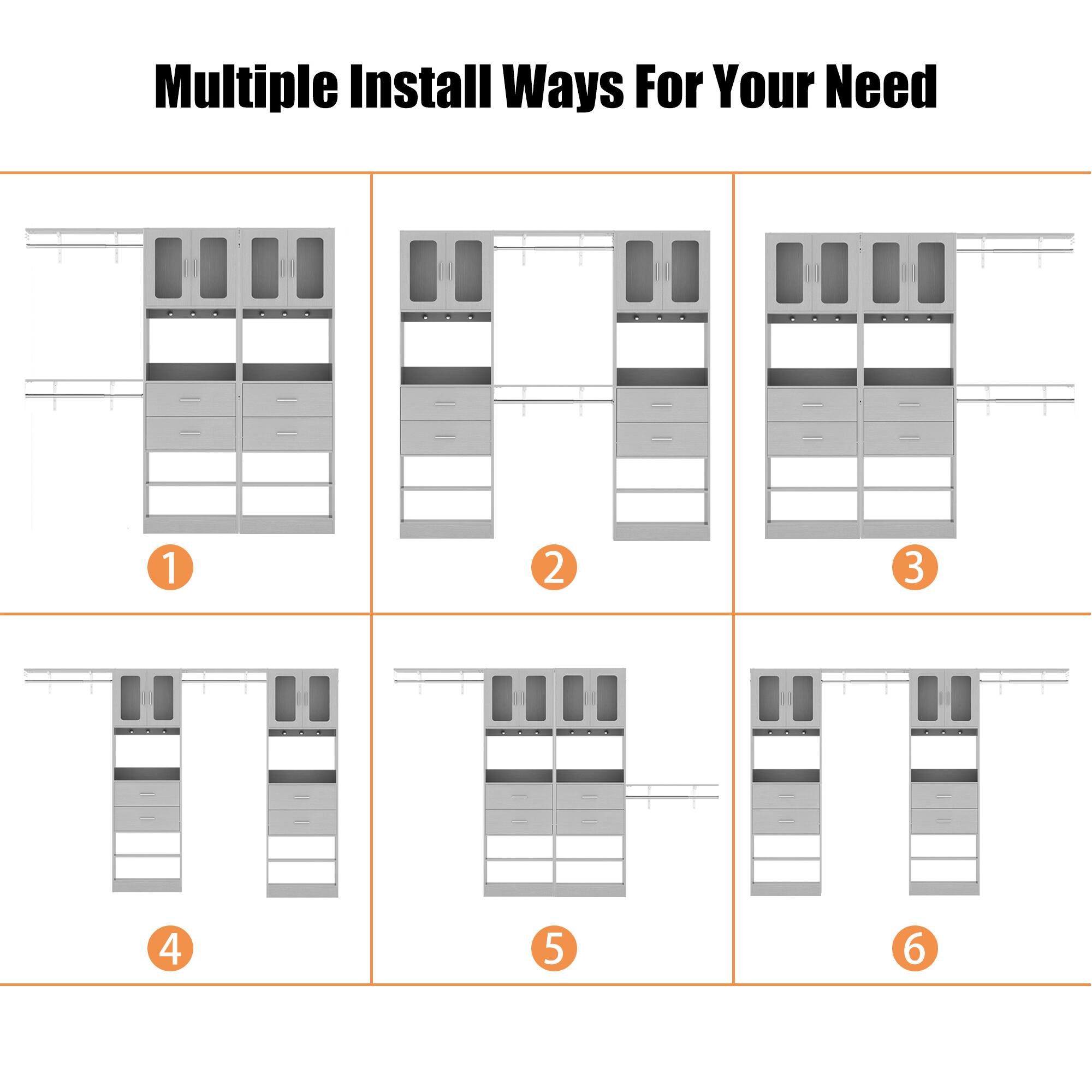 Multiple Install Ways For Your Need

1

2

3

4

5

6