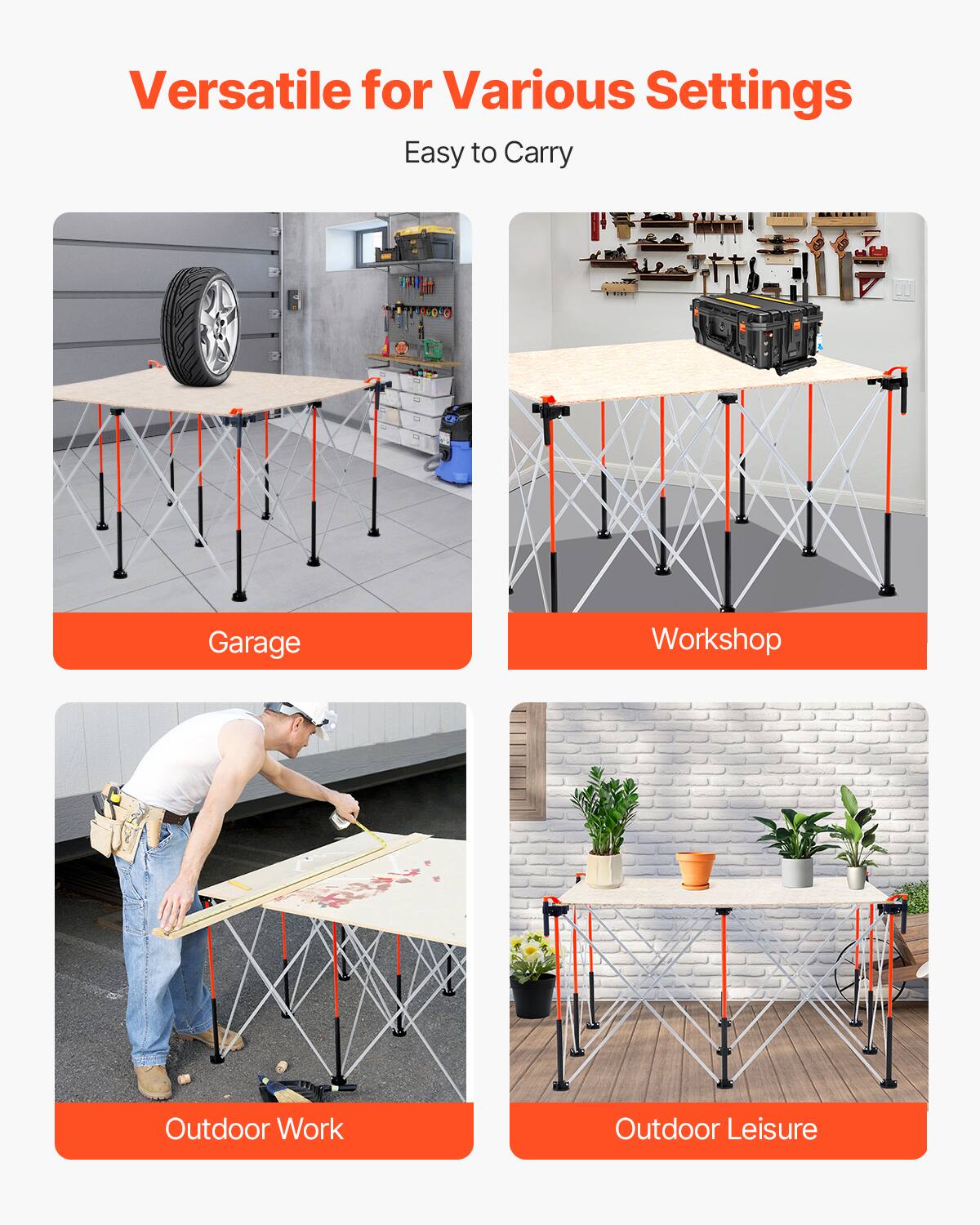 Versatile for Various Settings

Easy to Carry

Garage

Workshop

Outdoor Work

Outdoor Leisure