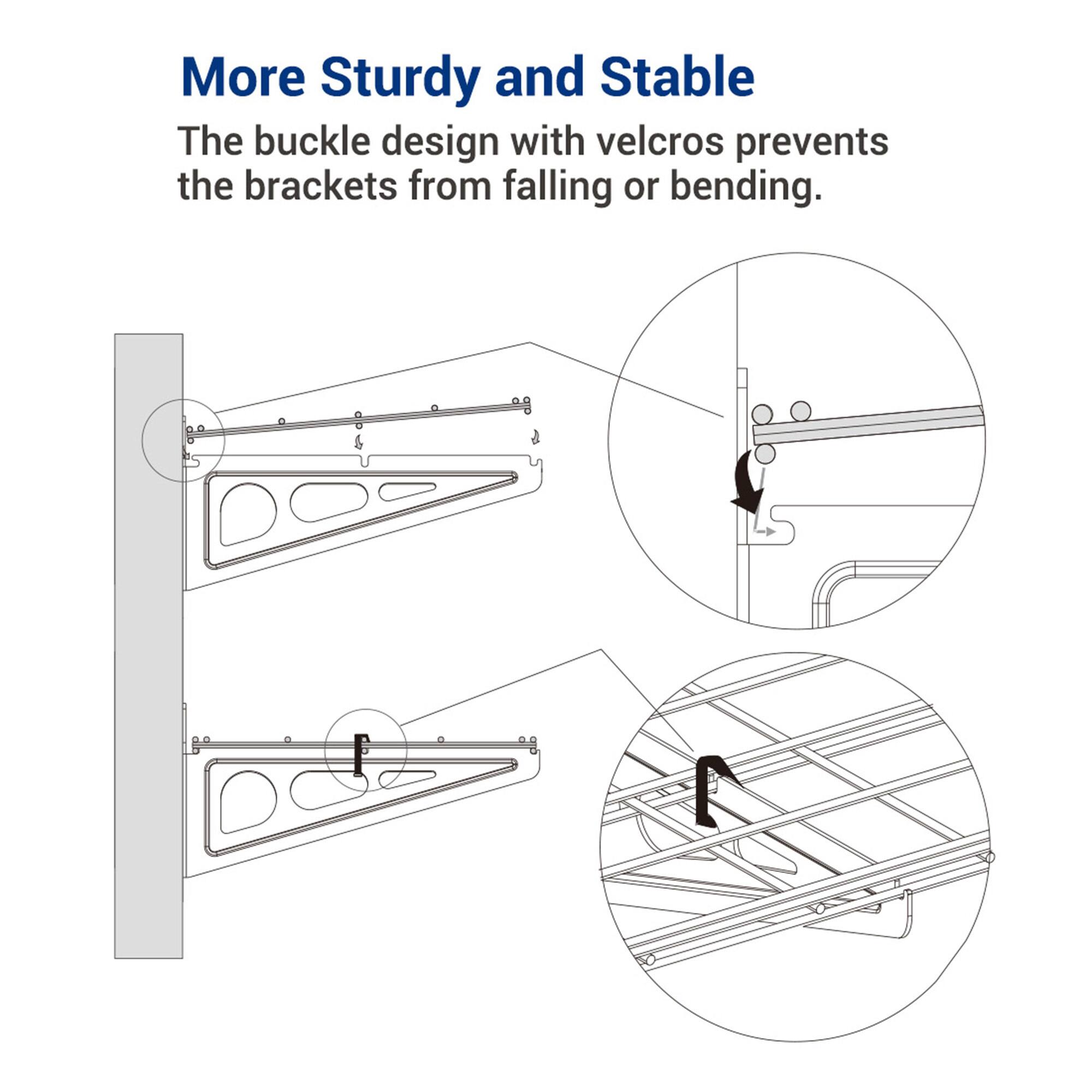 More Sturdy and Stable

The buckle design with velcros prevents the brackets from falling or bending.