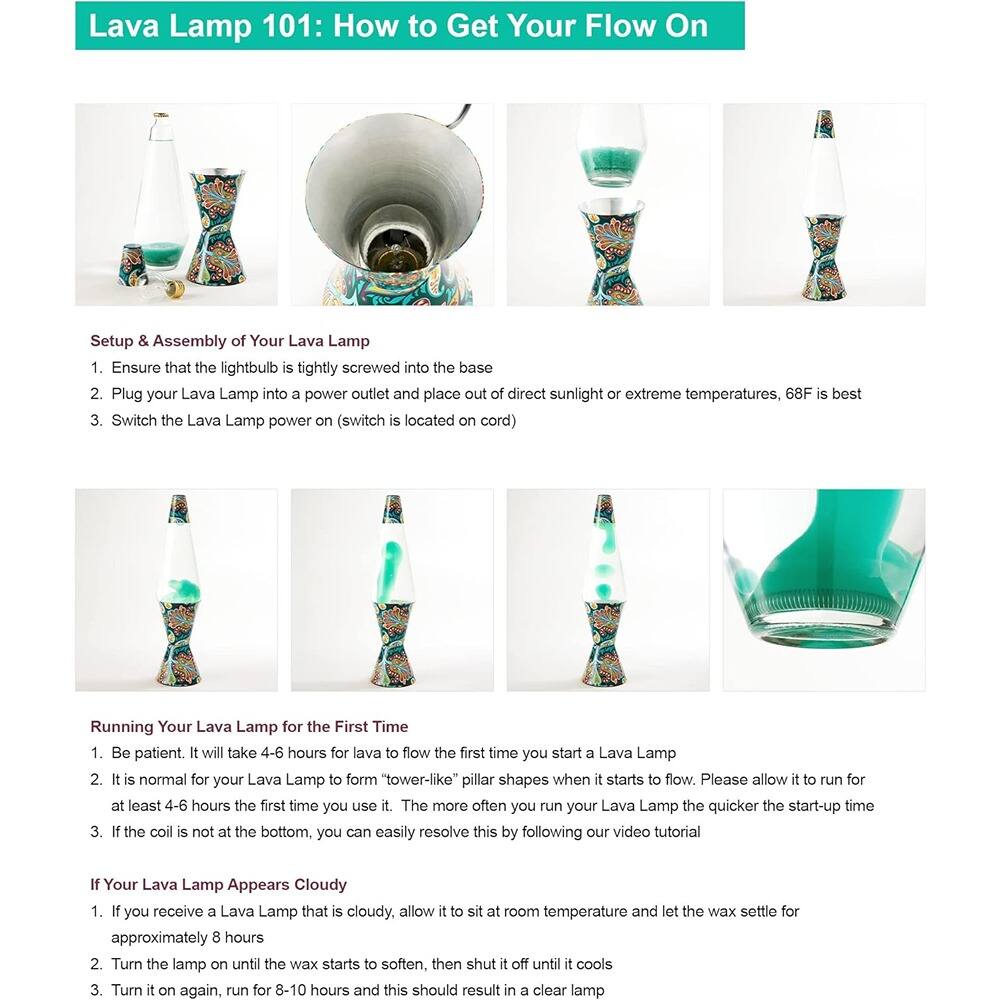 Lava Lamp 101: How to Get Your Flow On

Setup & Assembly of Your Lava Lamp
1. Ensure that the lightbulb is tightly screwed into the base
2. Plug your Lava Lamp into a power outlet and place out of direct sunlight or extreme temperatures, 68F is best
3. Switch the Lava Lamp power on (switch is located on cord)

Running Your Lava Lamp for the First Time
1. Be patient. It will take 4-6 hours for lava to flow the first time you start a Lava Lamp
2. It is normal for your Lava Lamp to form “tower-like” pillar shapes when it starts to flow. Please allow it to run for at least 4-6 hours the first time you use it. The more often you run your Lava Lamp the quicker the start-up time
3. If the coil is not at the bottom, you can easily resolve this by following our video tutorial

If Your Lava Lamp Appears Cloudy
1. If you receive a Lava Lamp that is cloudy, allow it to sit at room temperature and let the wax settle for approximately 8 hours
2. Turn the lamp on until the wax starts to soften, then shut it off until it cools
3. Turn it on again, run for 8-10 hours and this should result in a clear lamp