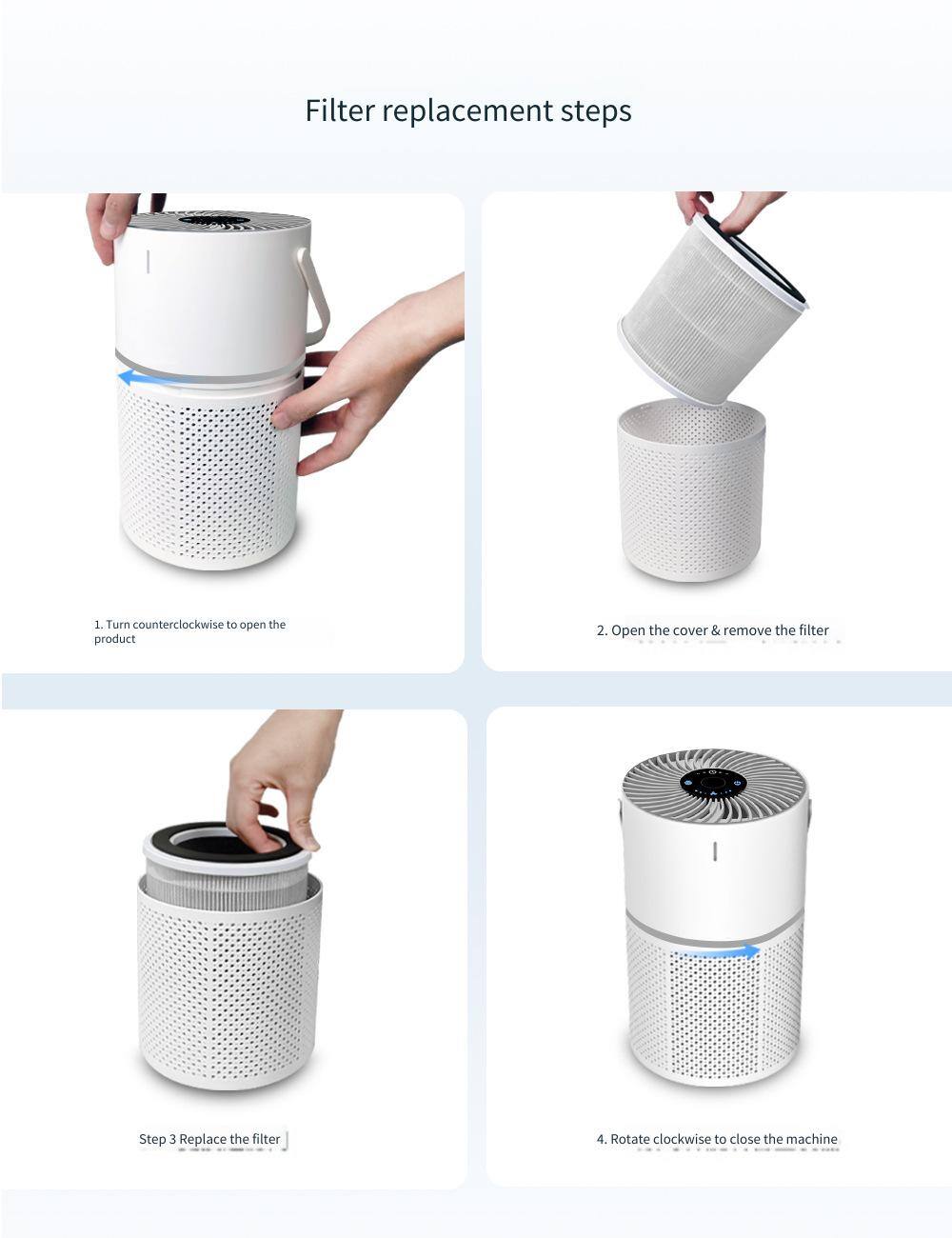 Filter replacement steps

1. Turn counterclockwise to open the product

2. Open the cover & remove the filter

Step 3 Replace the filter

4. Rotate clockwise to close the machine