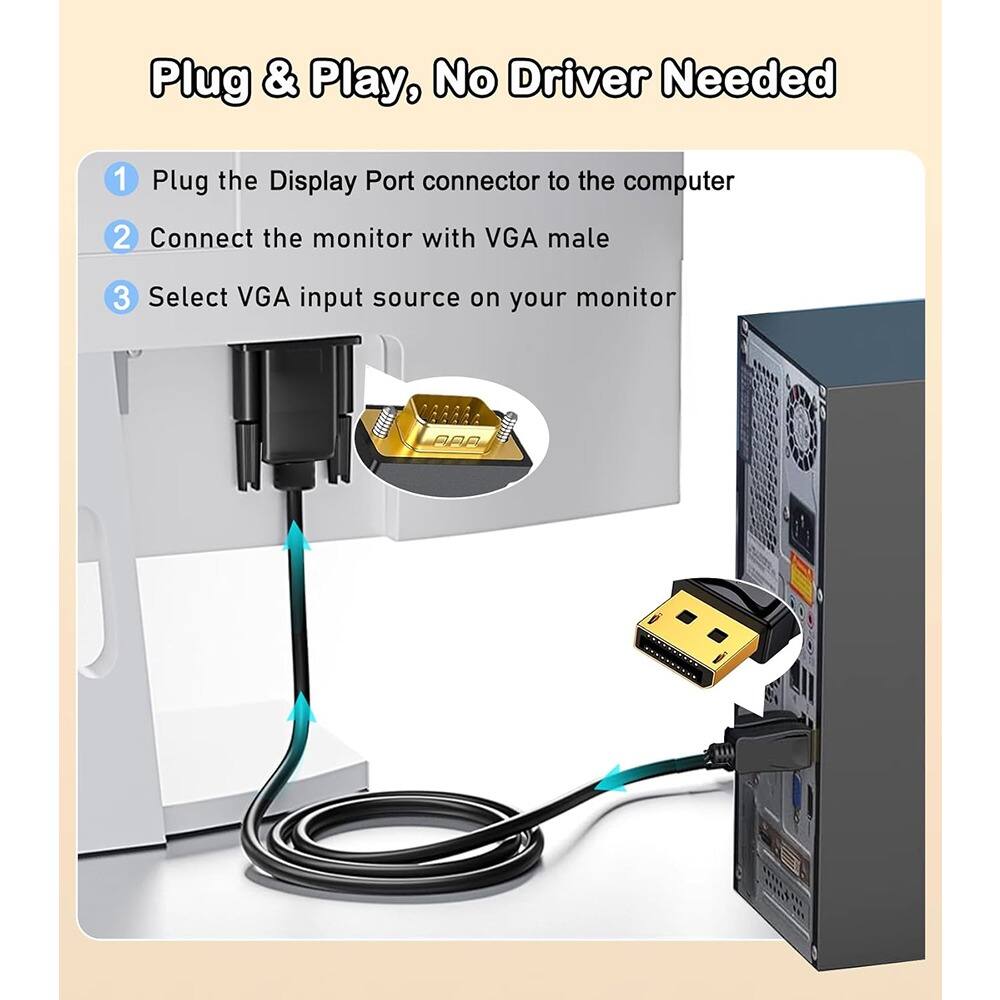 Plug & Play, No Driver Needed

1 Plug the Display Port connector to the computer

2 Connect the monitor with VGA male

3 Select VGA input source on your monitor