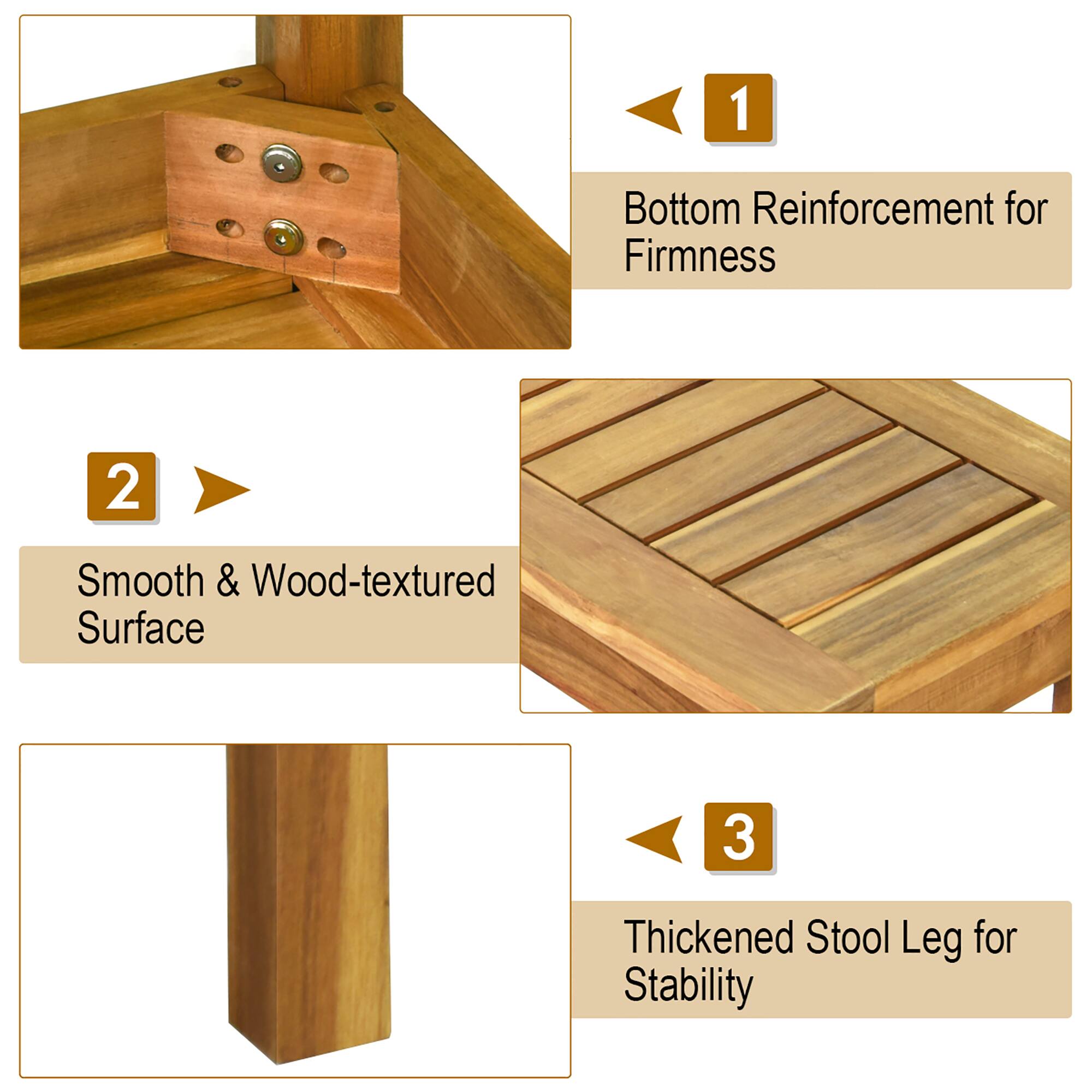 1

Bottom Reinforcement for Firmness

2

Smooth & Wood-textured Surface

3

Thickened Stool Leg for Stability