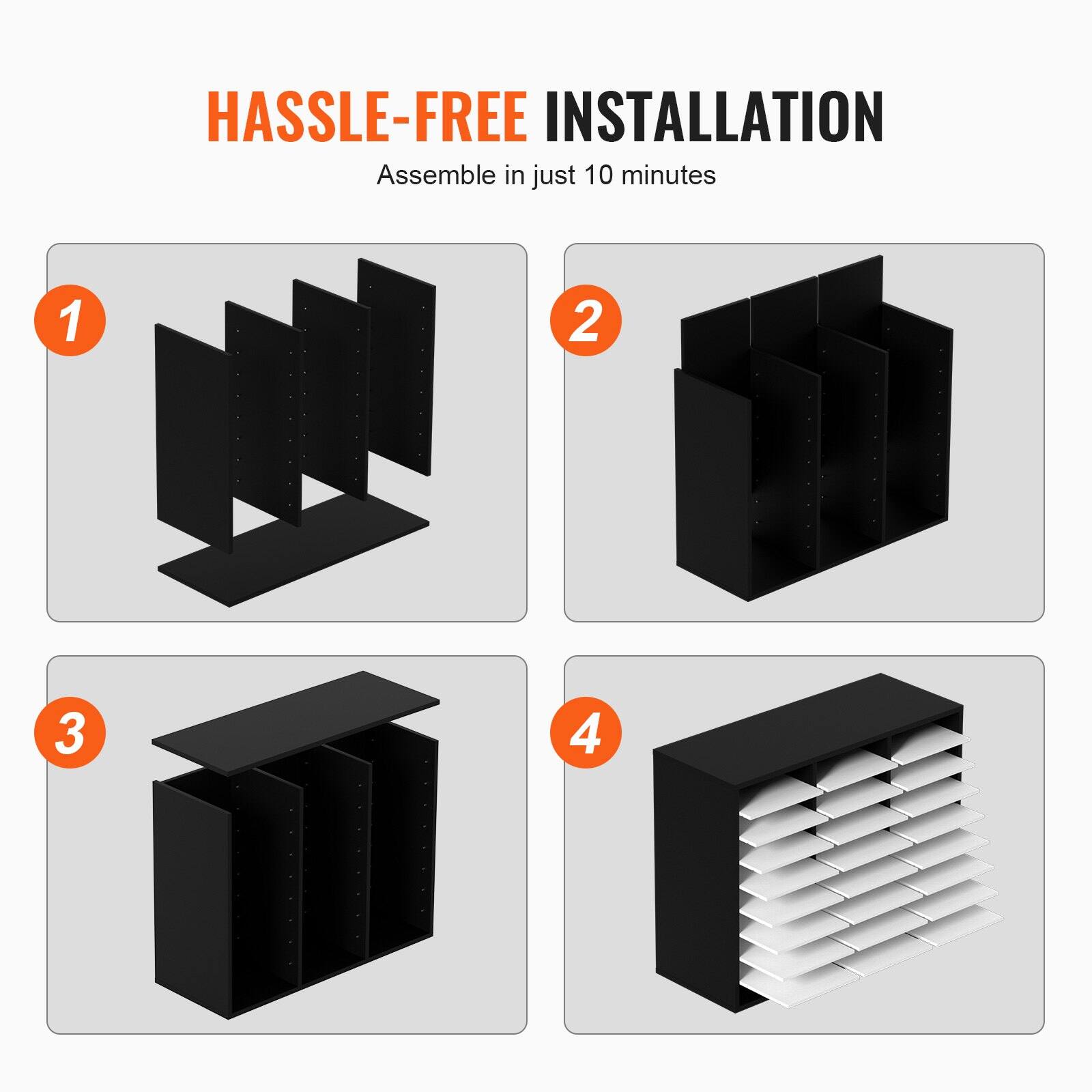 HASSLE-FREE INSTALLATION

Assemble in just 10 minutes

1

2

3

4