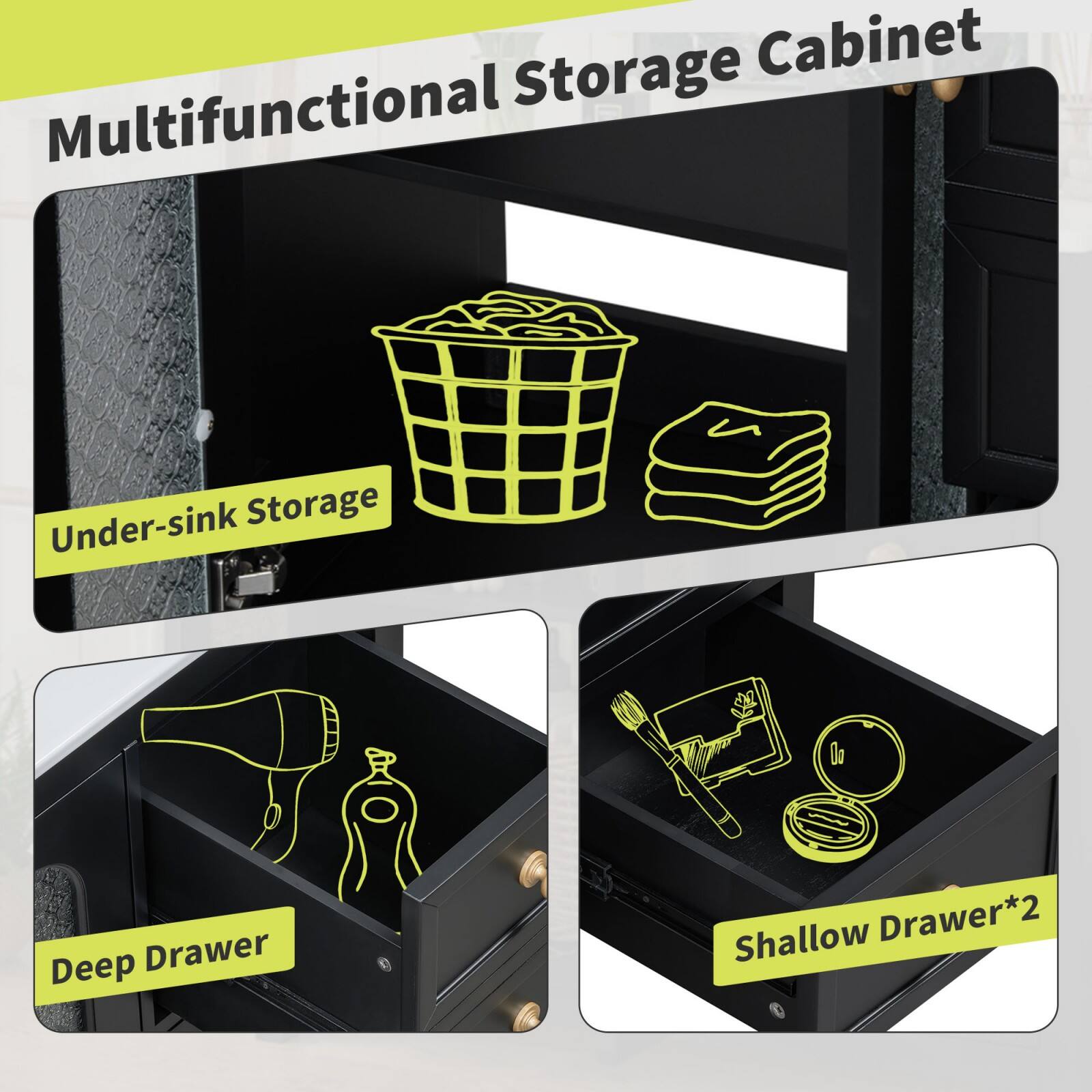 Multifunctional Storage Cabinet

Under-sink Storage

Deep Drawer

Shallow Drawer*2