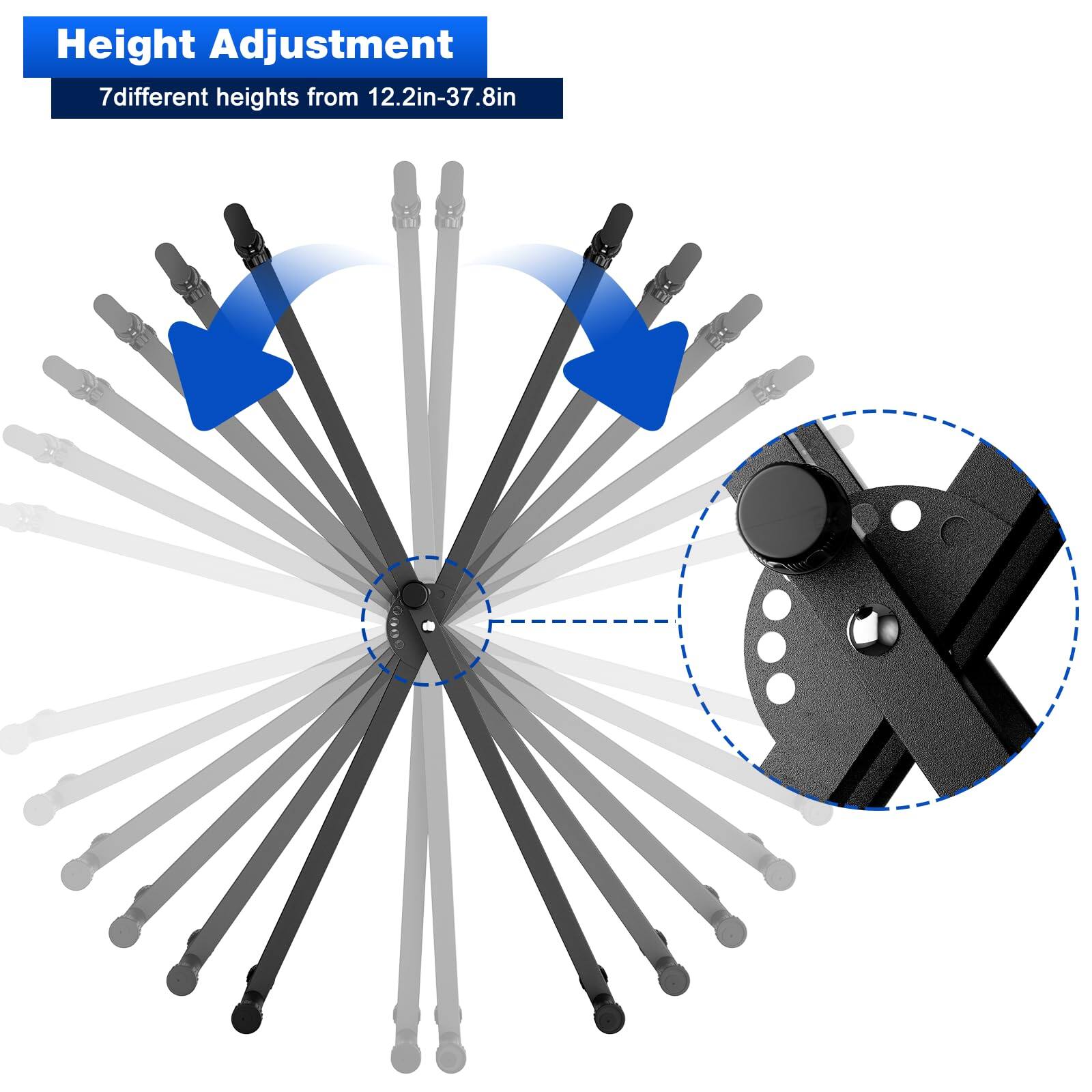 Height Adjustment

7different heights from 12.2in-37.8in