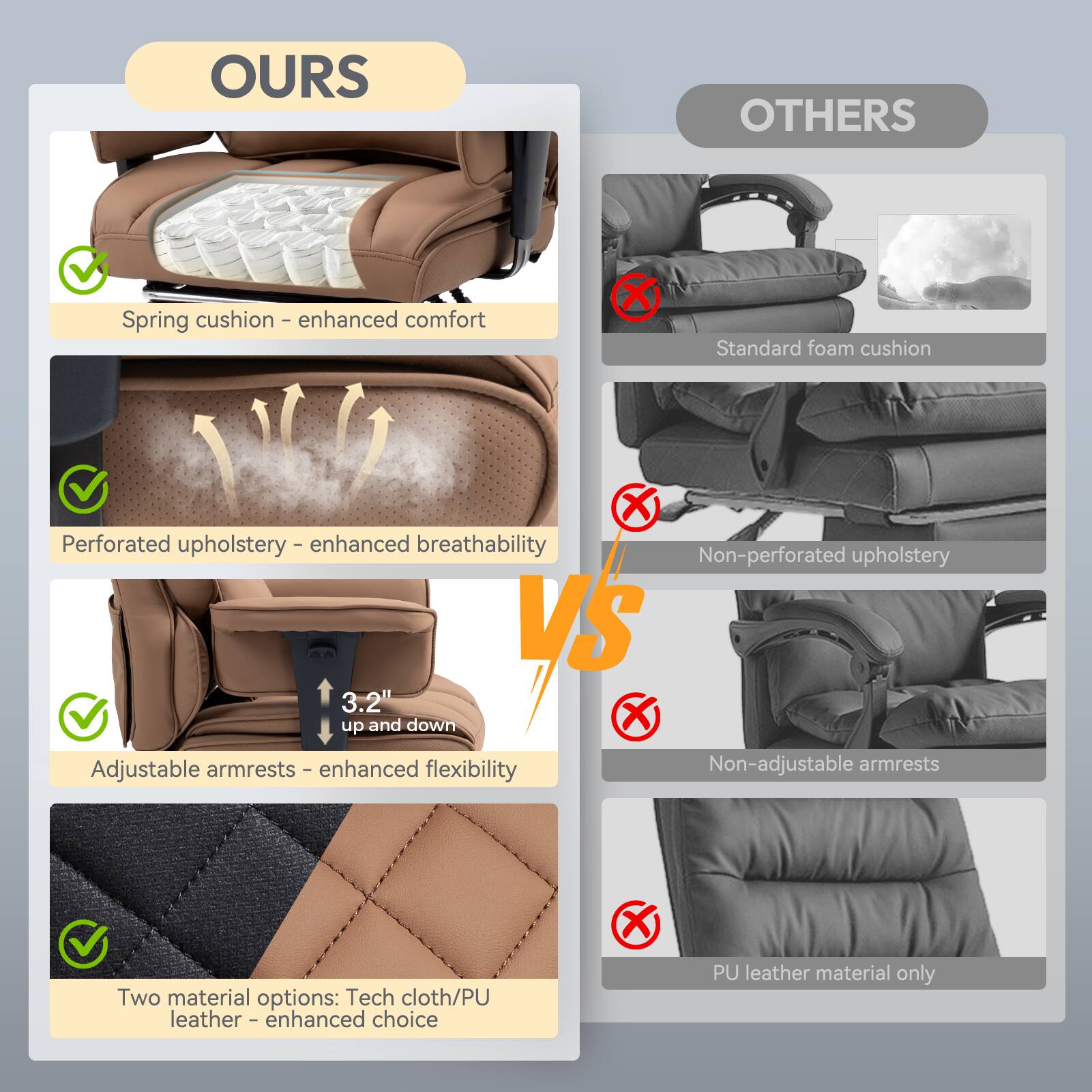 OURS

Spring cushion - enhanced comfort

Perforated upholstery - enhanced breathability

3.2"
up and down

Adjustable armrests - enhanced flexibility

Two material options: Tech cloth/PU leather - enhanced choice

VS

OTHERS

Standard foam cushion

Non-perforated upholstery

Non-adjustable armrests

PU leather material only