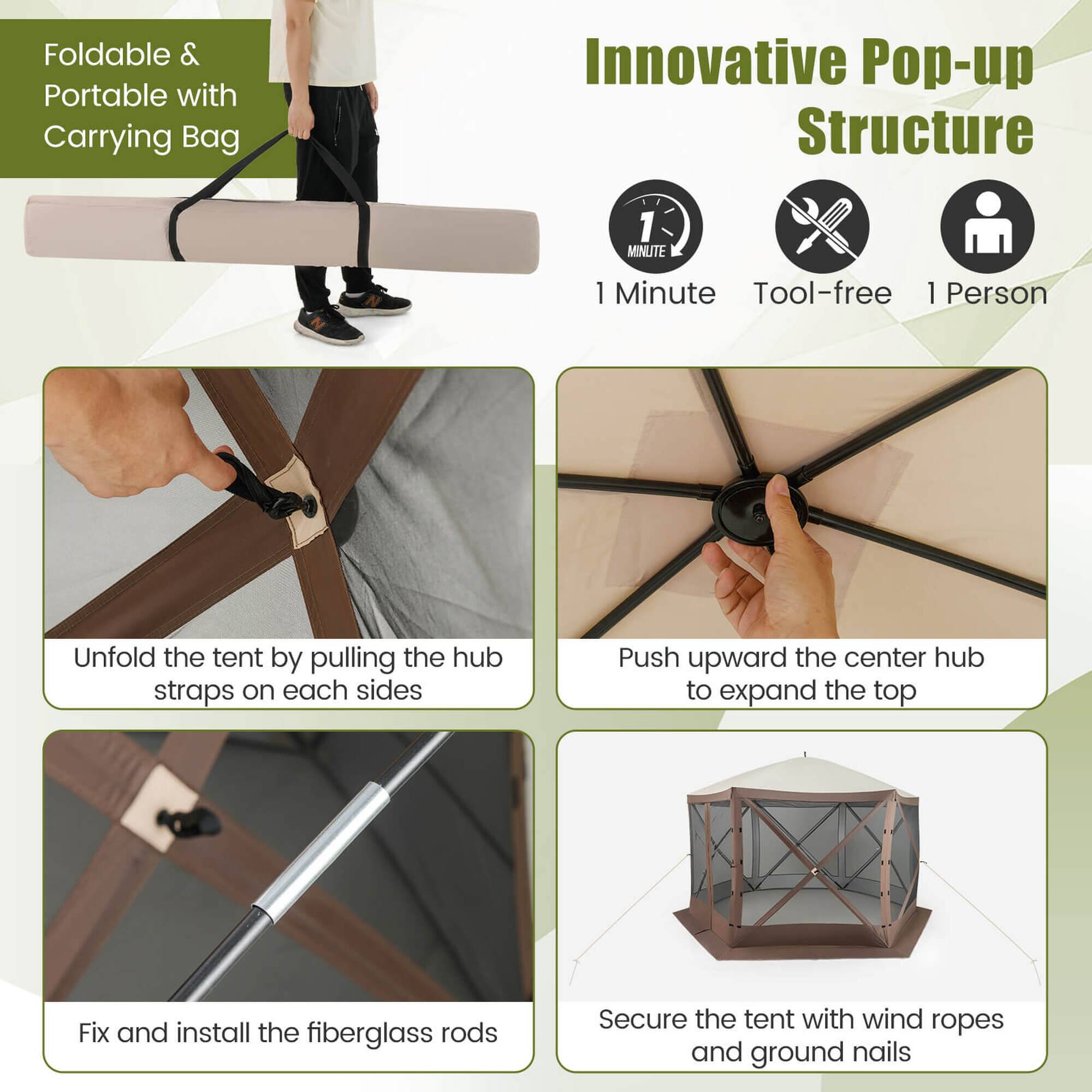 Foldable & Portable with Carrying Bag

Innovative Pop-up Structure

1 MINUTE

1 Minute

Tool-free

1 Person

Unfold the tent by pulling the hub straps on each sides

Push upward the center hub to expand the top

Fix and install the fiberglass rods

Secure the tent with wind ropes and ground nails