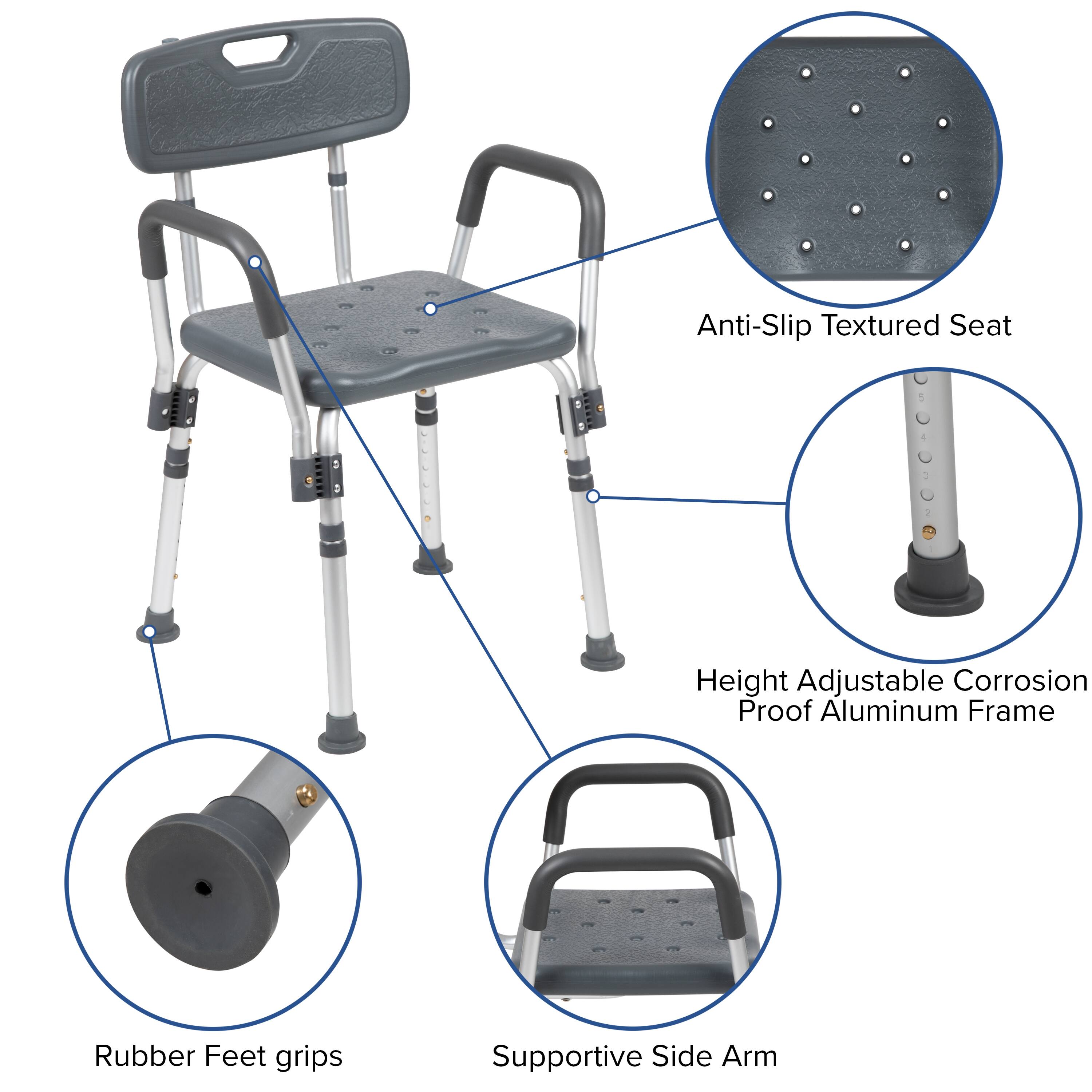 Anti-Slip Textured Seat

5
4
3
2
1

Height Adjustable Corrosion Proof Aluminum Frame

Rubber Feet grips

Supportive Side Arm