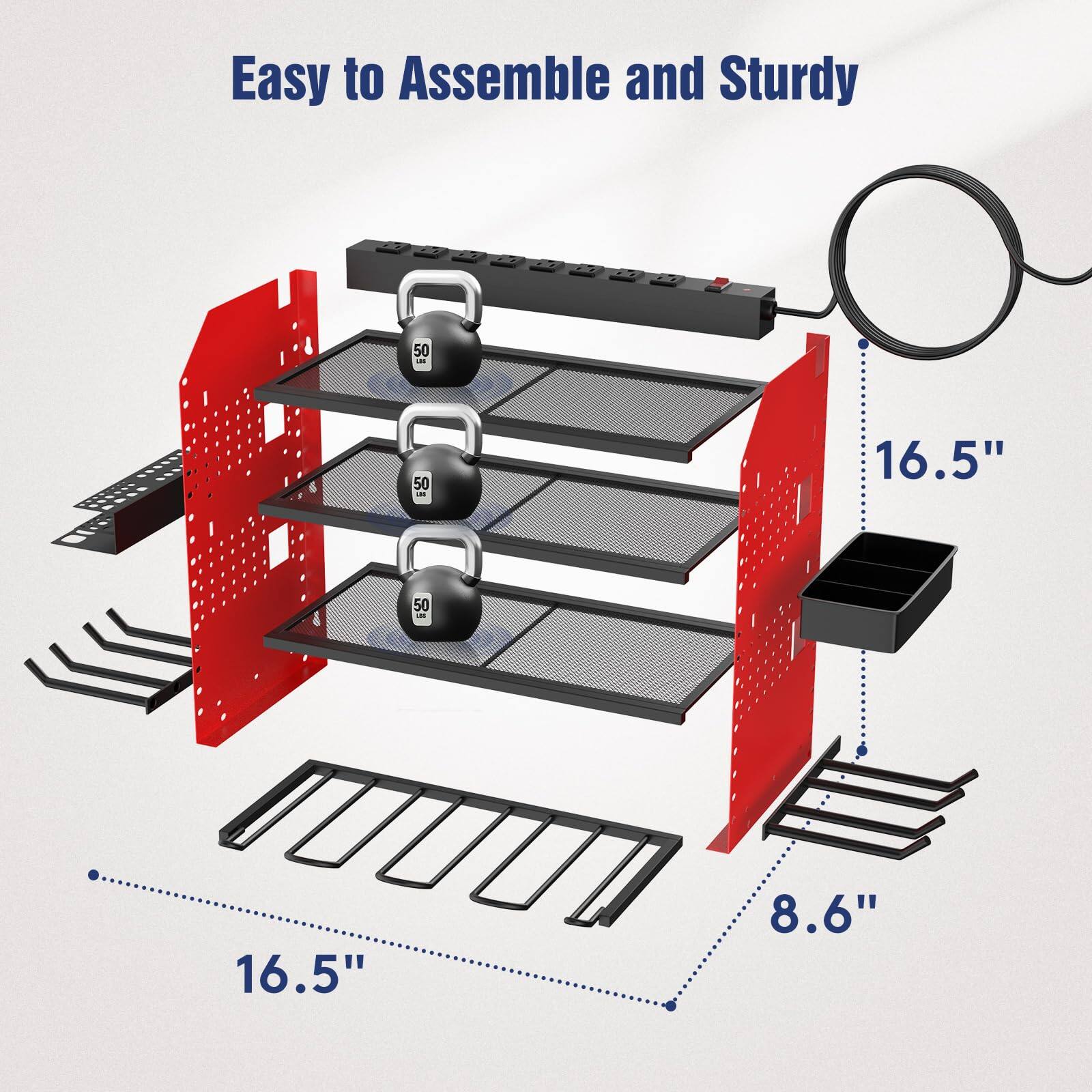 Easy to Assemble and Sturdy

50 LBS

50 LBS

50 LBS

16.5"

8.6"

16.5"