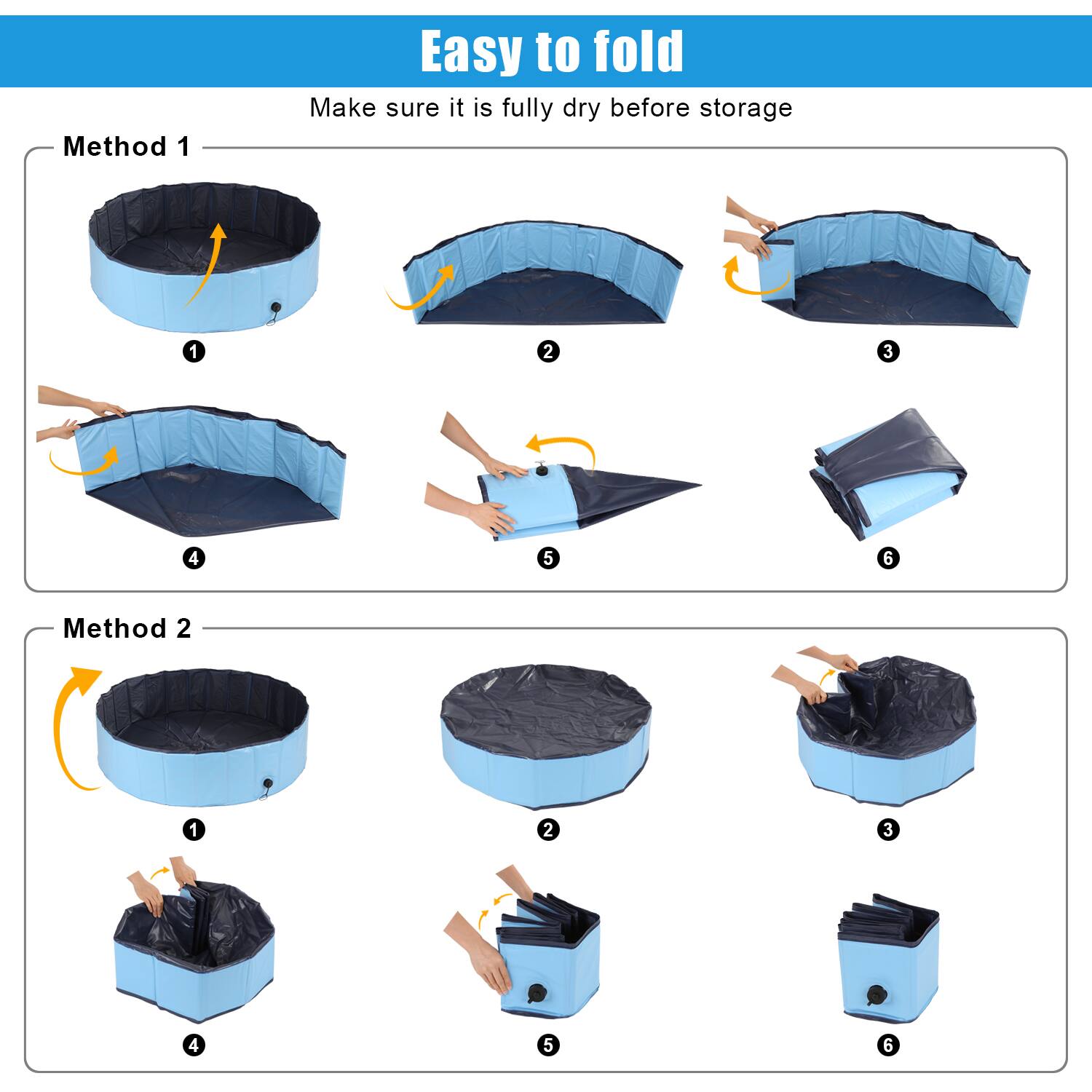 Easy to fold

Make sure it is fully dry before storage

Method 1

1

2

3

4

5

6

Method 2

1

2

3

4

5

6