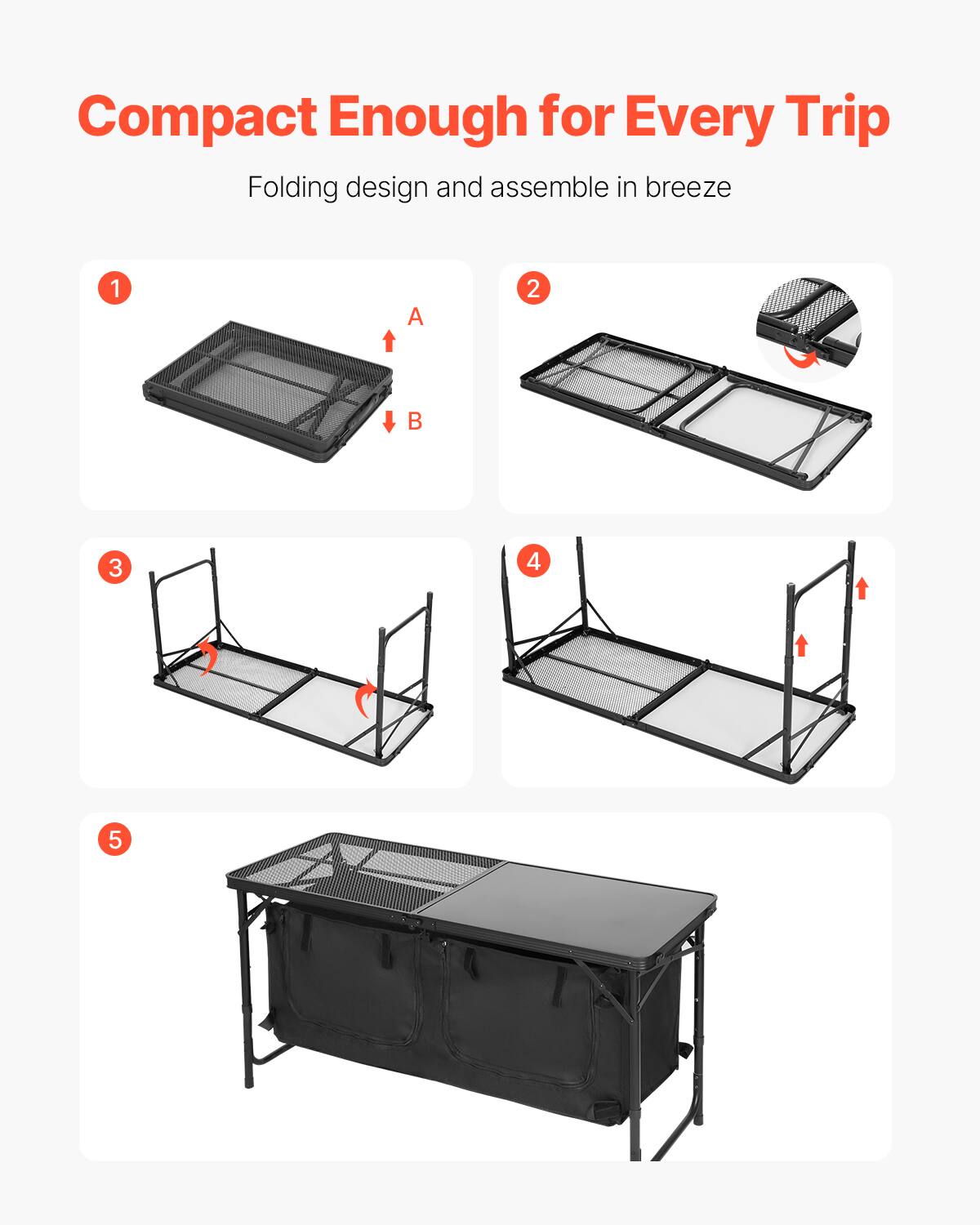 Compact Enough for Every Trip

Folding design and assemble in breeze

1

A

B

2

3

4

5