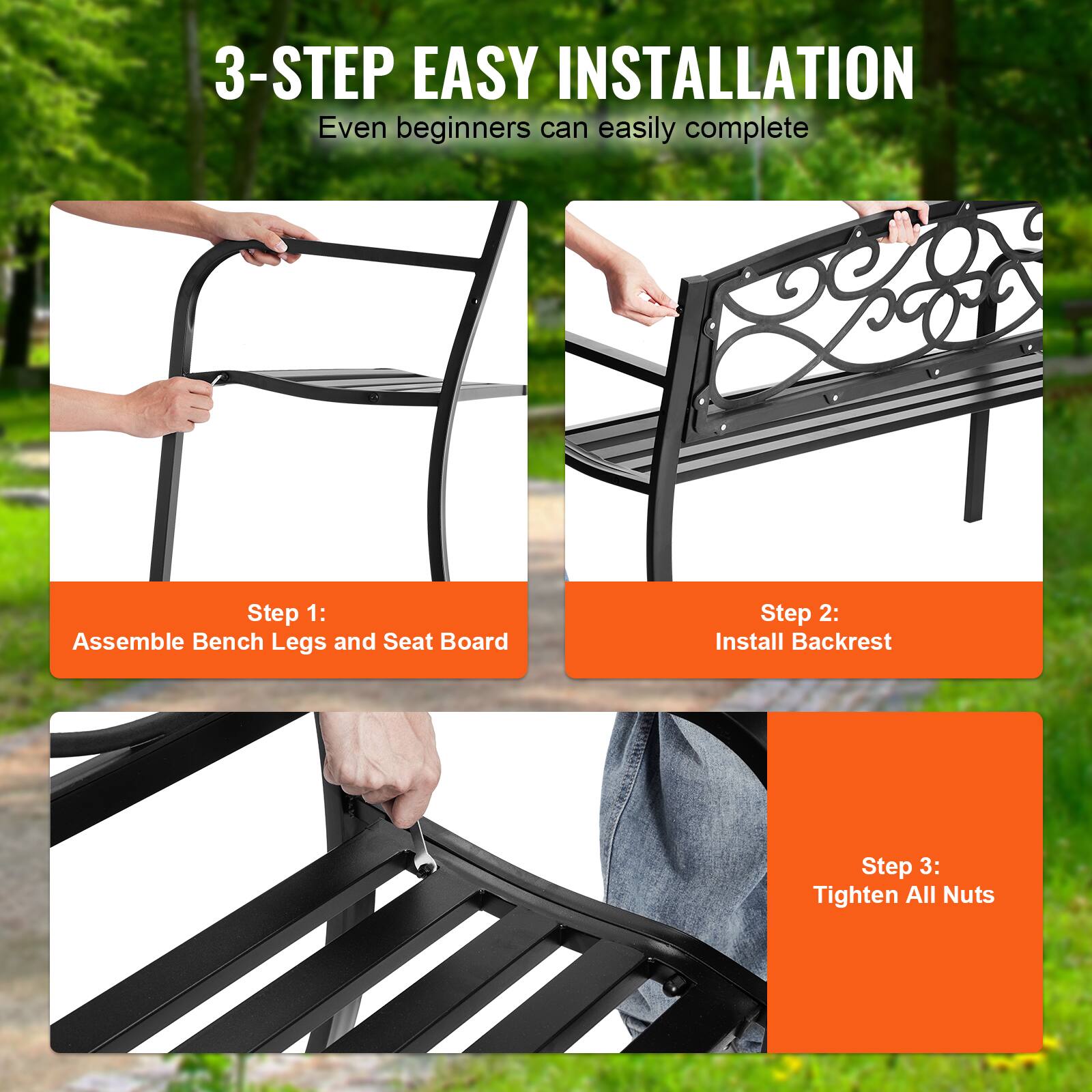 3-STEP EASY INSTALLATION
Even beginners can easily complete

Step 1:
Assemble Bench Legs and Seat Board

Step 2:
Install Backrest

Step 3:
Tighten All Nuts