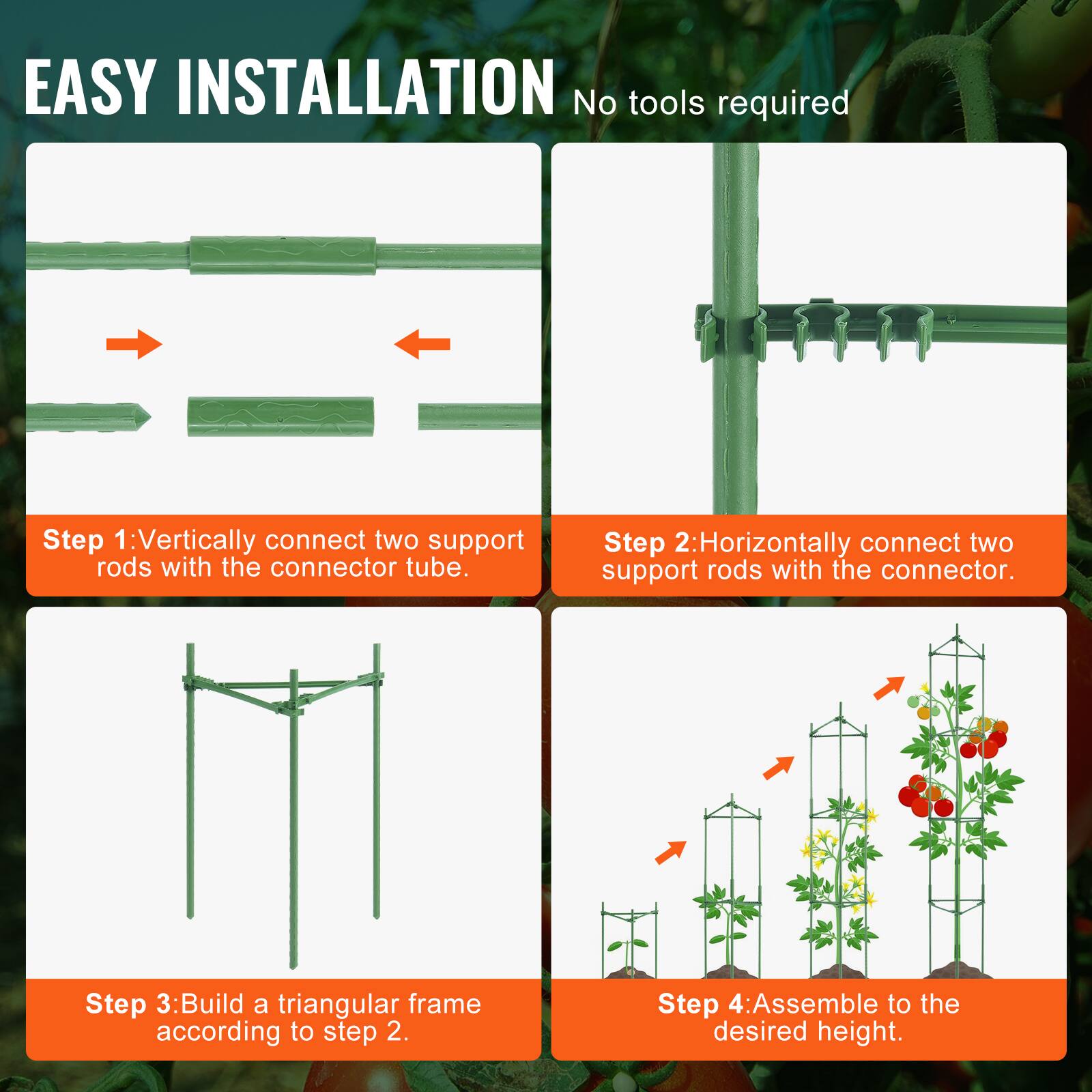 EASY INSTALLATION No tools required

Step 1:Vertically connect two support rods with the connector tube.

Step 2:Horizontally connect two support rods with the connector.

Step 3:Build a triangular frame according to step 2.

Step 4:Assemble to the desired height.