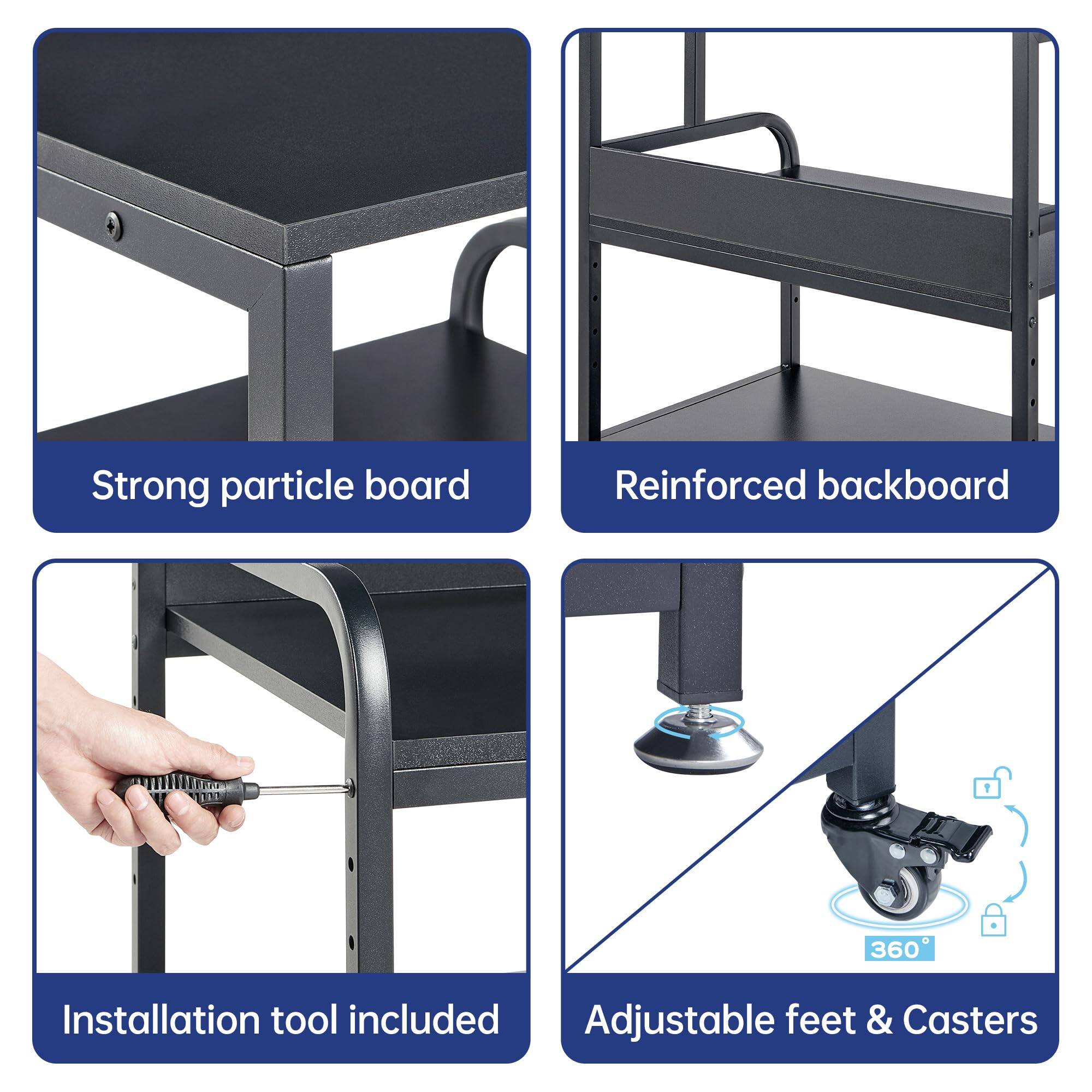 Strong particle board

Reinforced backboard

Installation tool included

360°

Adjustable feet & Casters