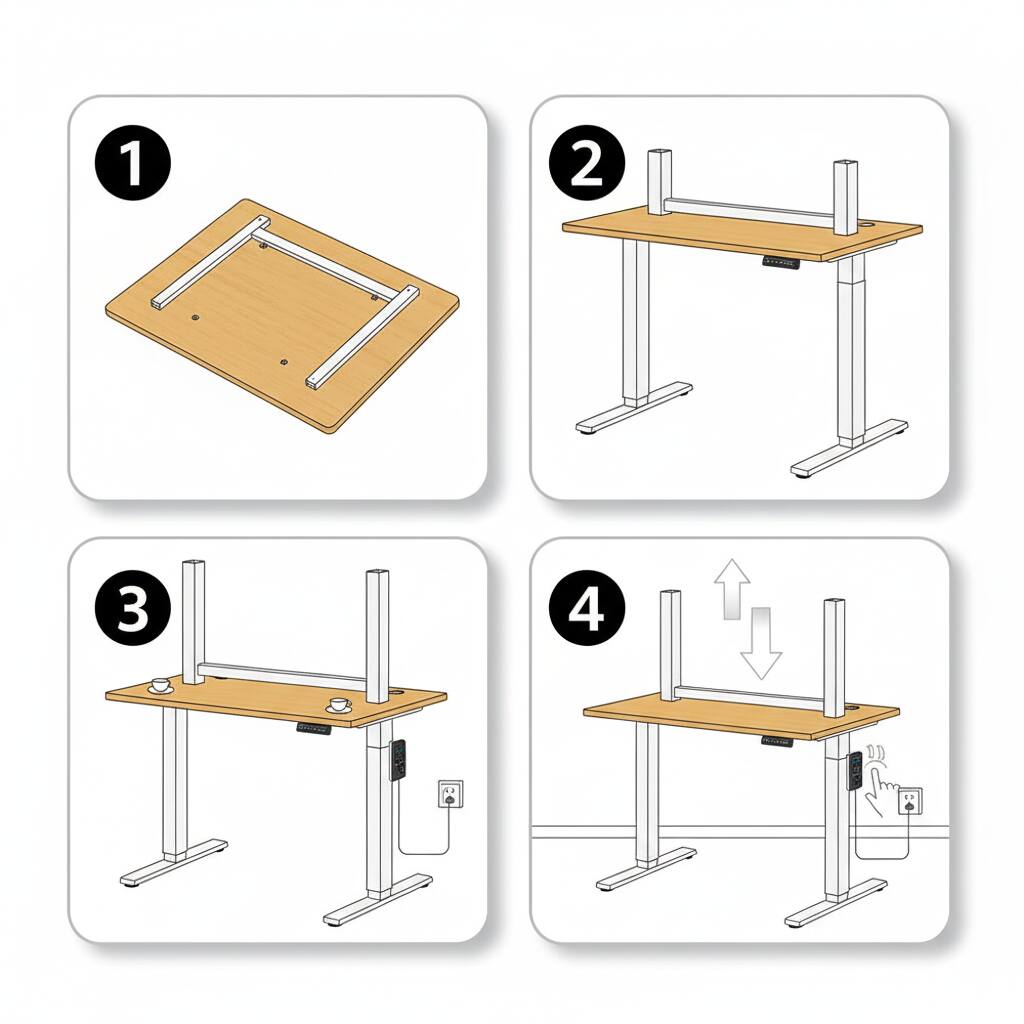 1

2

3

4