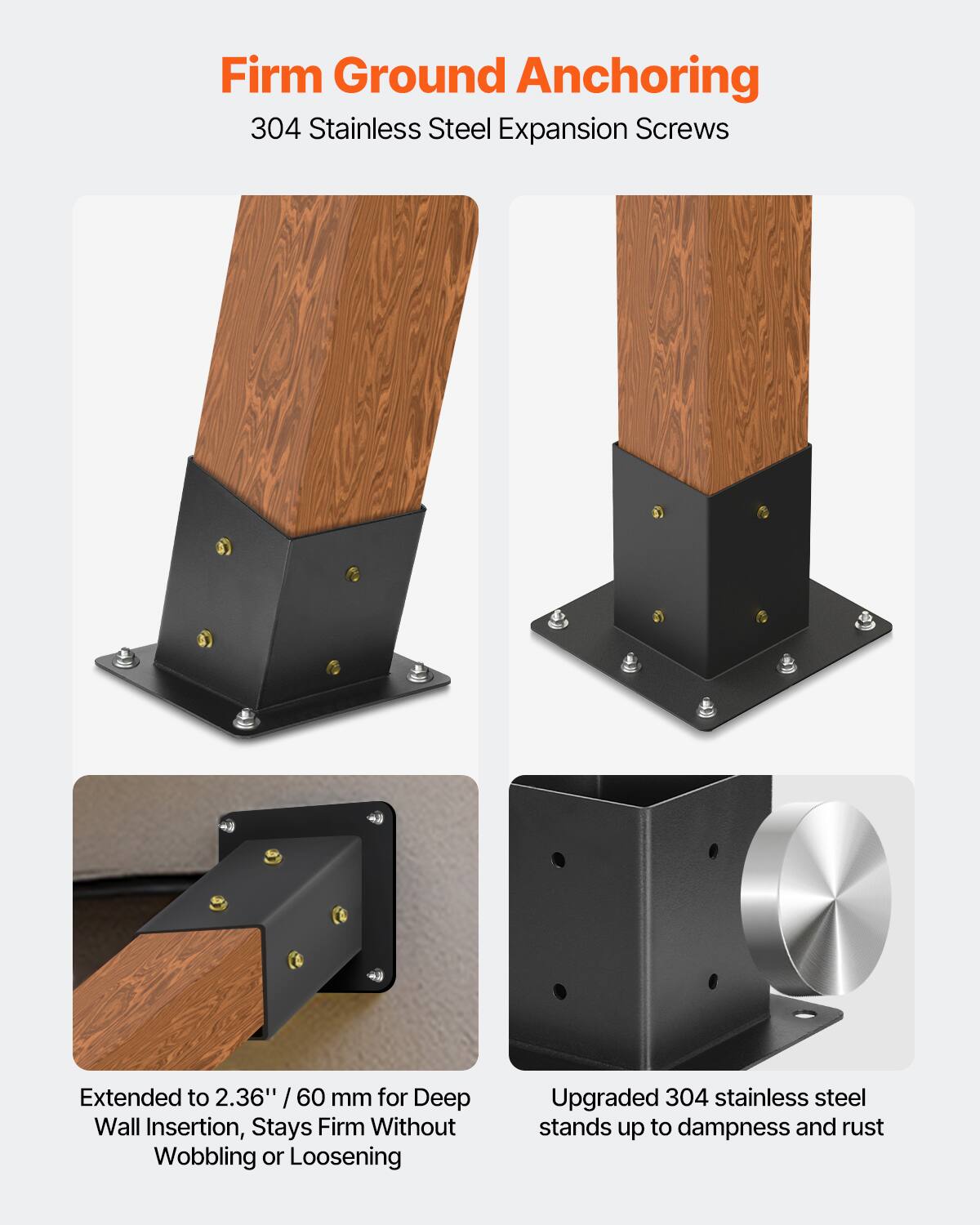 Firm Ground Anchoring

304 Stainless Steel Expansion Screws

Extended to 2.36'' / 60 mm for Deep Wall Insertion, Stays Firm Without Wobbling or Loosening

Upgraded 304 stainless steel stands up to dampness and rust