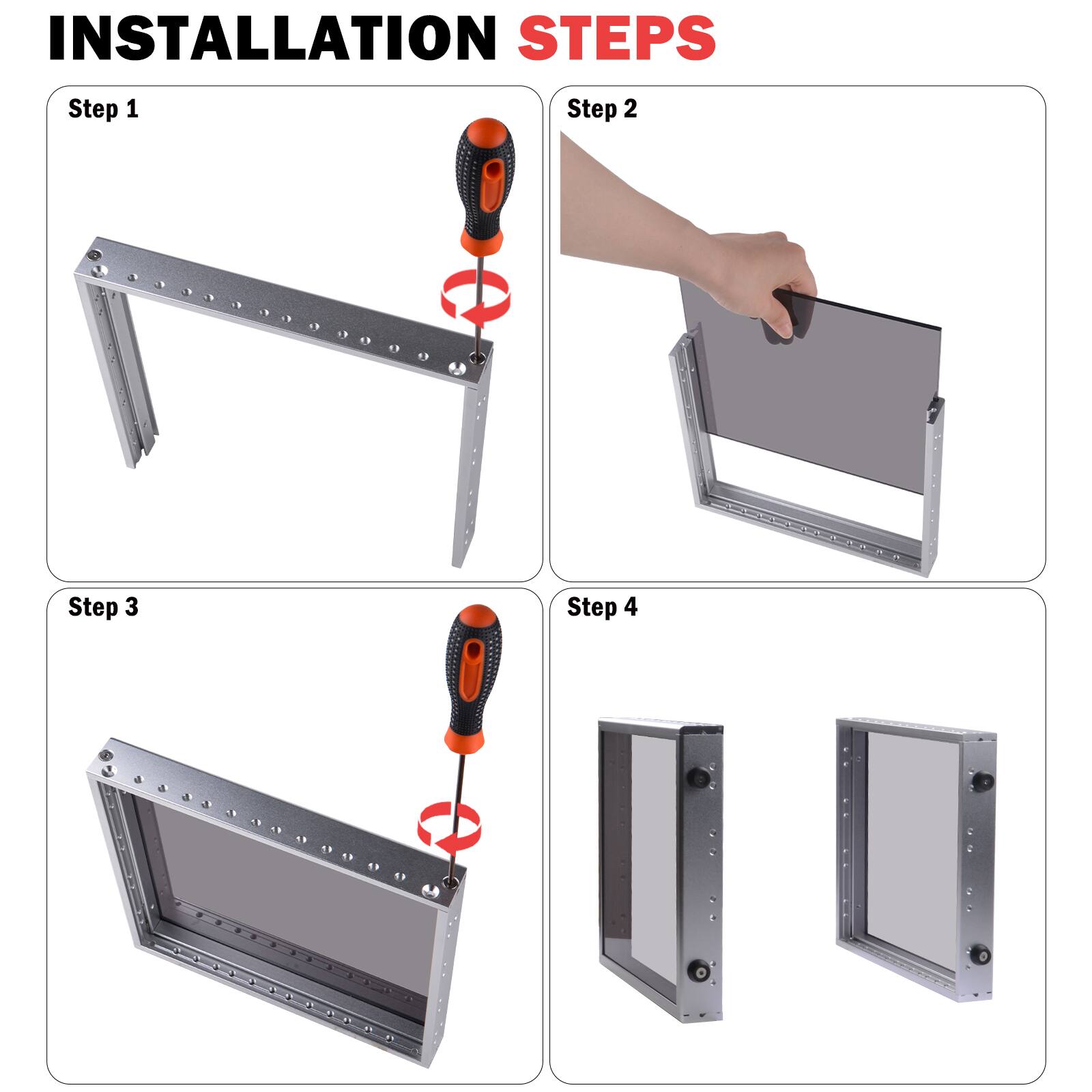 INSTALLATION STEPS

Step 1

Step 2

Step 3

Step 4