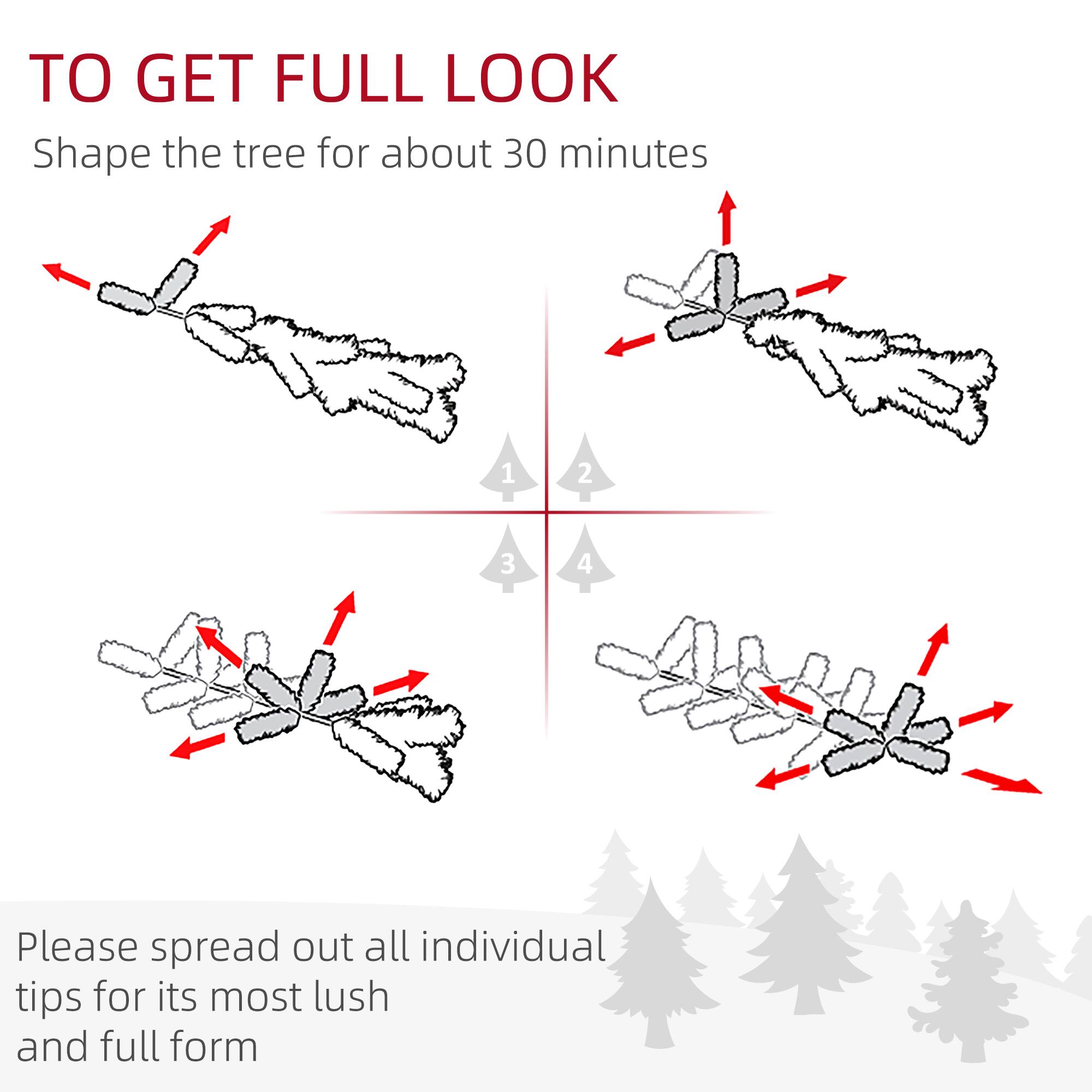 TO GET FULL LOOK

Shape the tree for about 30 minutes

1
2
3
4

Please spread out all individual tips for its most lush and full form